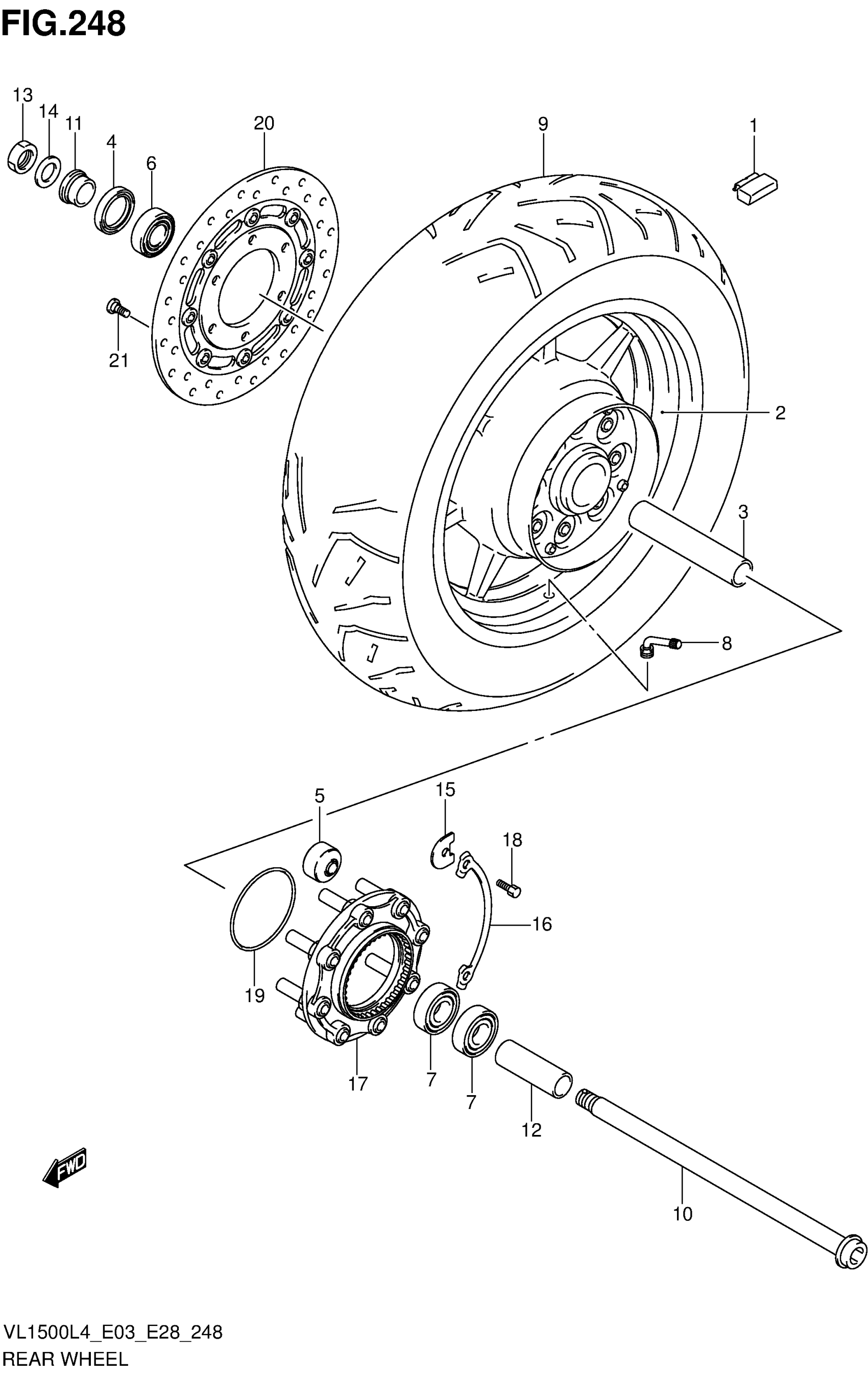 FIG.248

13
14
11
4
6
20
9
1
21
2
3
8
5
15
18
16
19
17
7
7
12
10
FWD

VL1500L4_E03_E28_248
REAR WHEEL