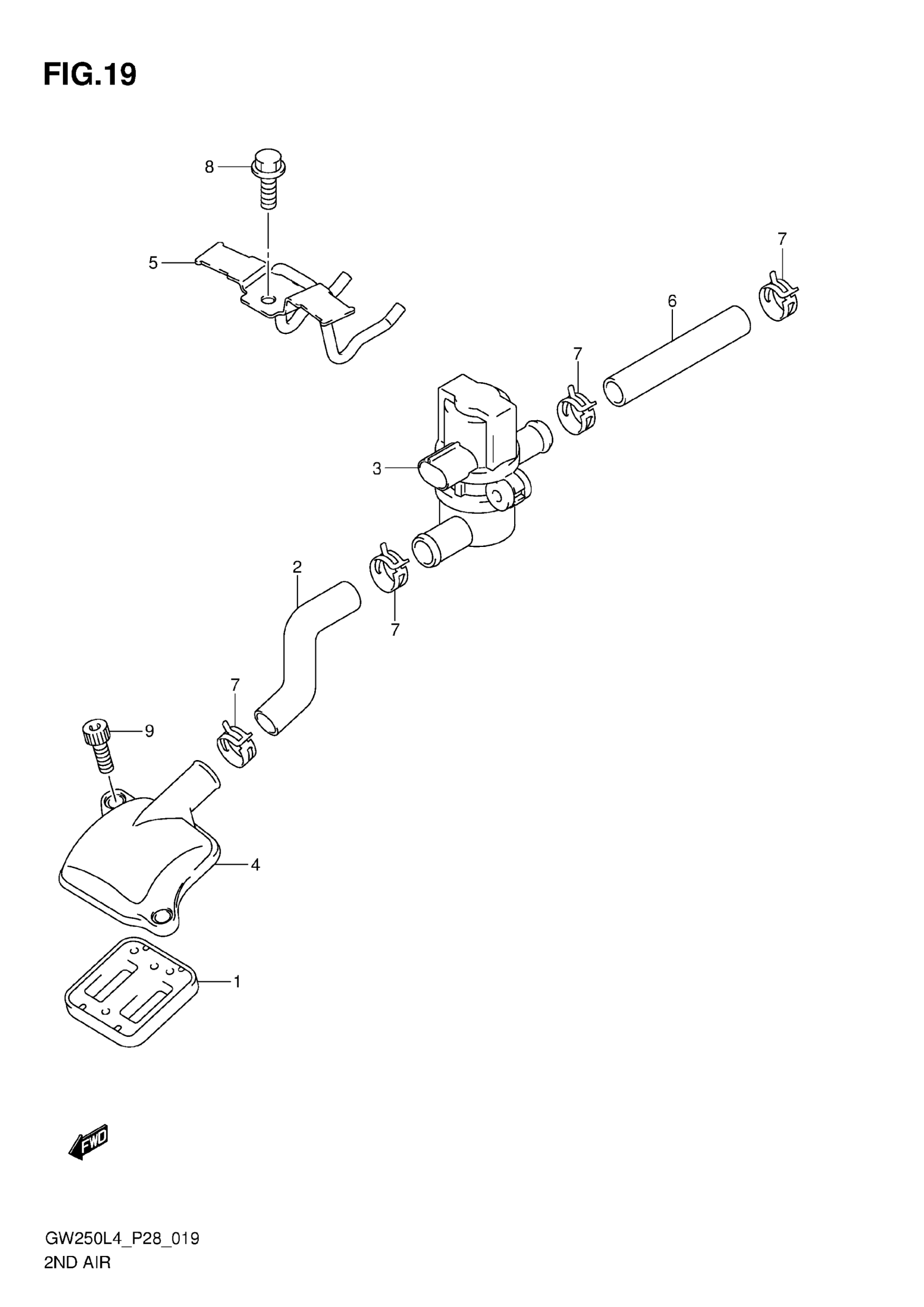 FIG.19

8

5

7

6

7

3

2

7

7

9

4

1

FWD

GW250L4_P28_019
2ND AIR