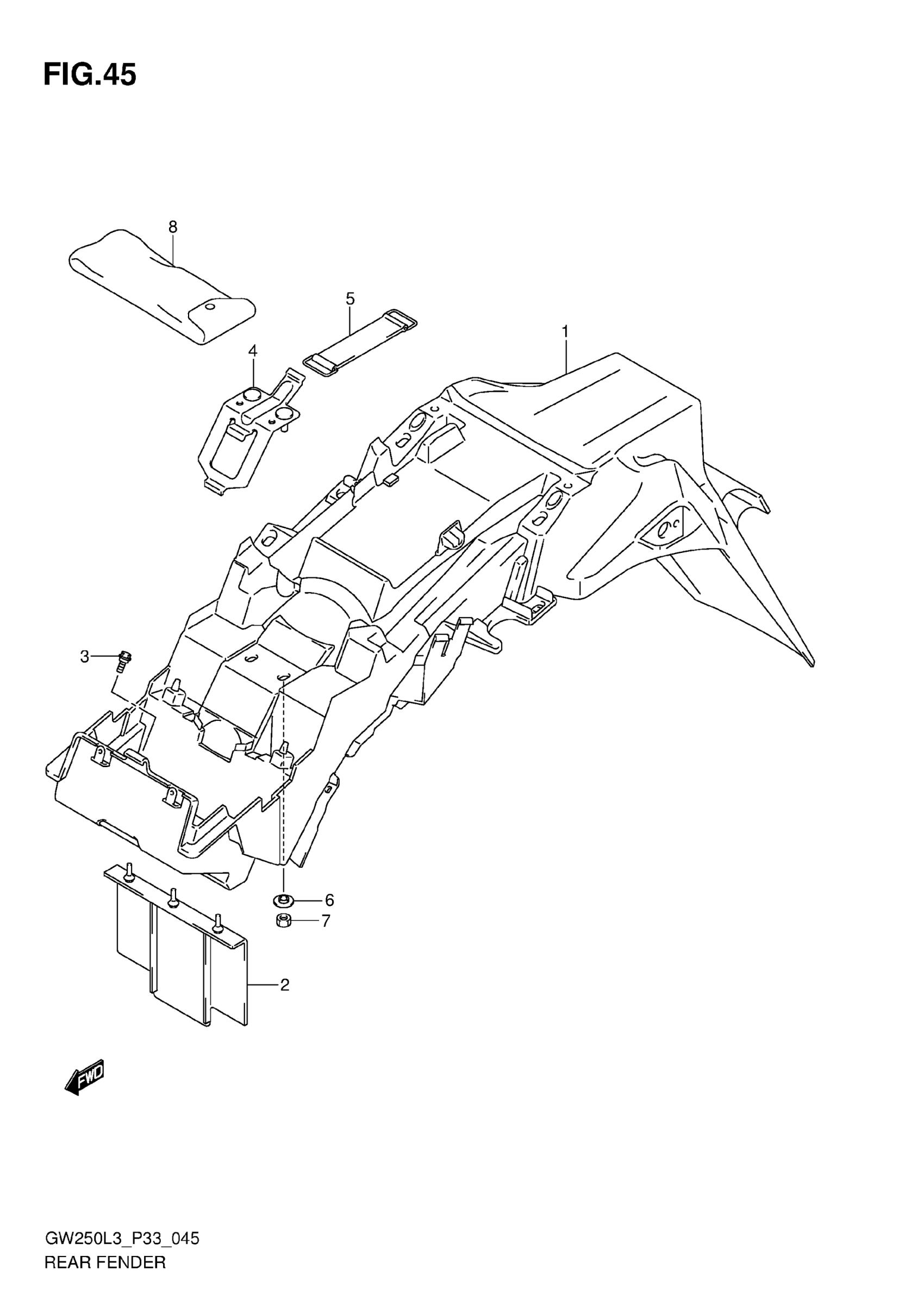 FIG.45

8

5

1

4

3

6

7

2

FWD

GW250L3_P33_045
REAR FENDER