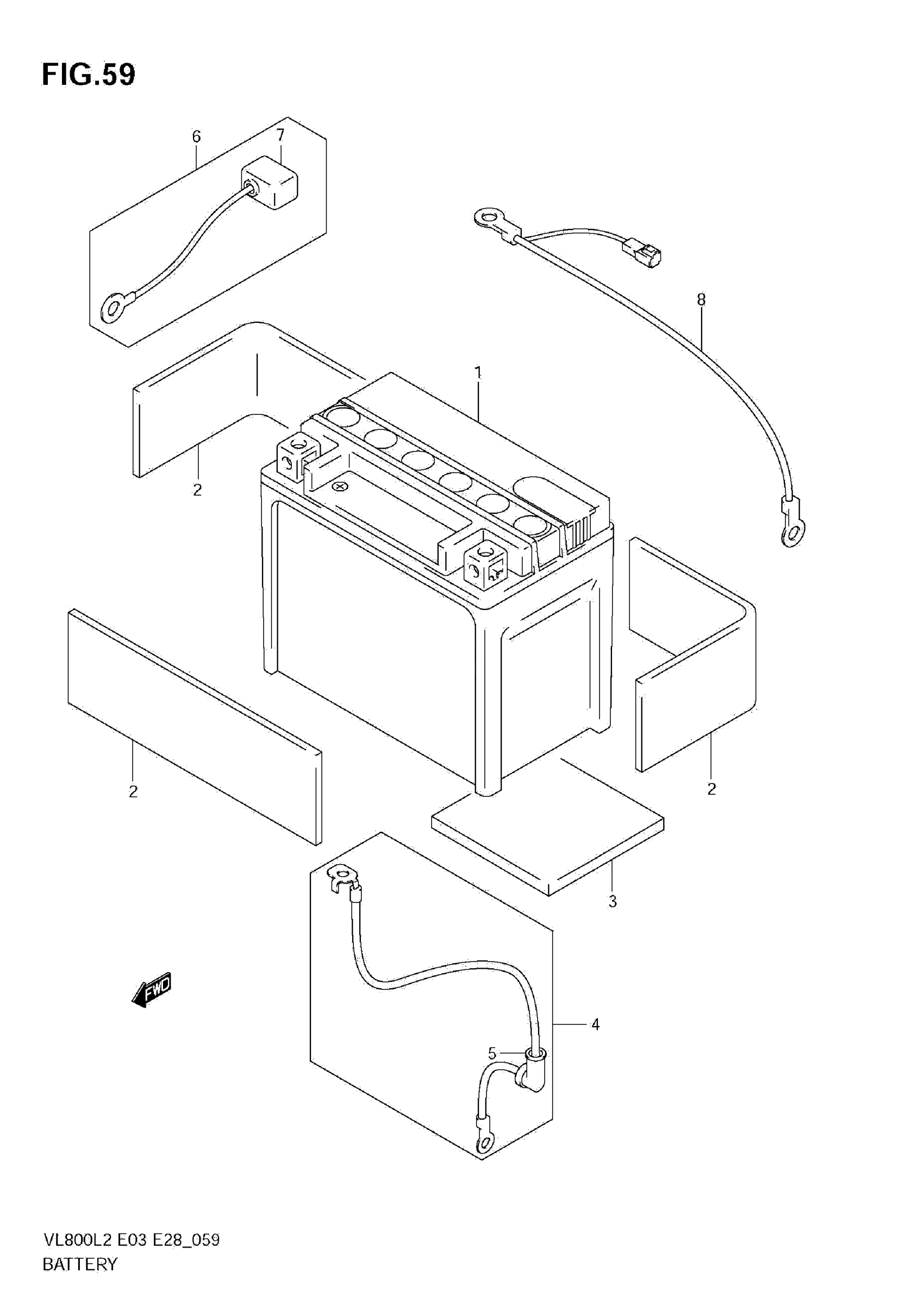 FIG.59

6
7
8
1
2
2
2
3
FWD
4
5

VL800L2 E03 E28_059
BATTERY