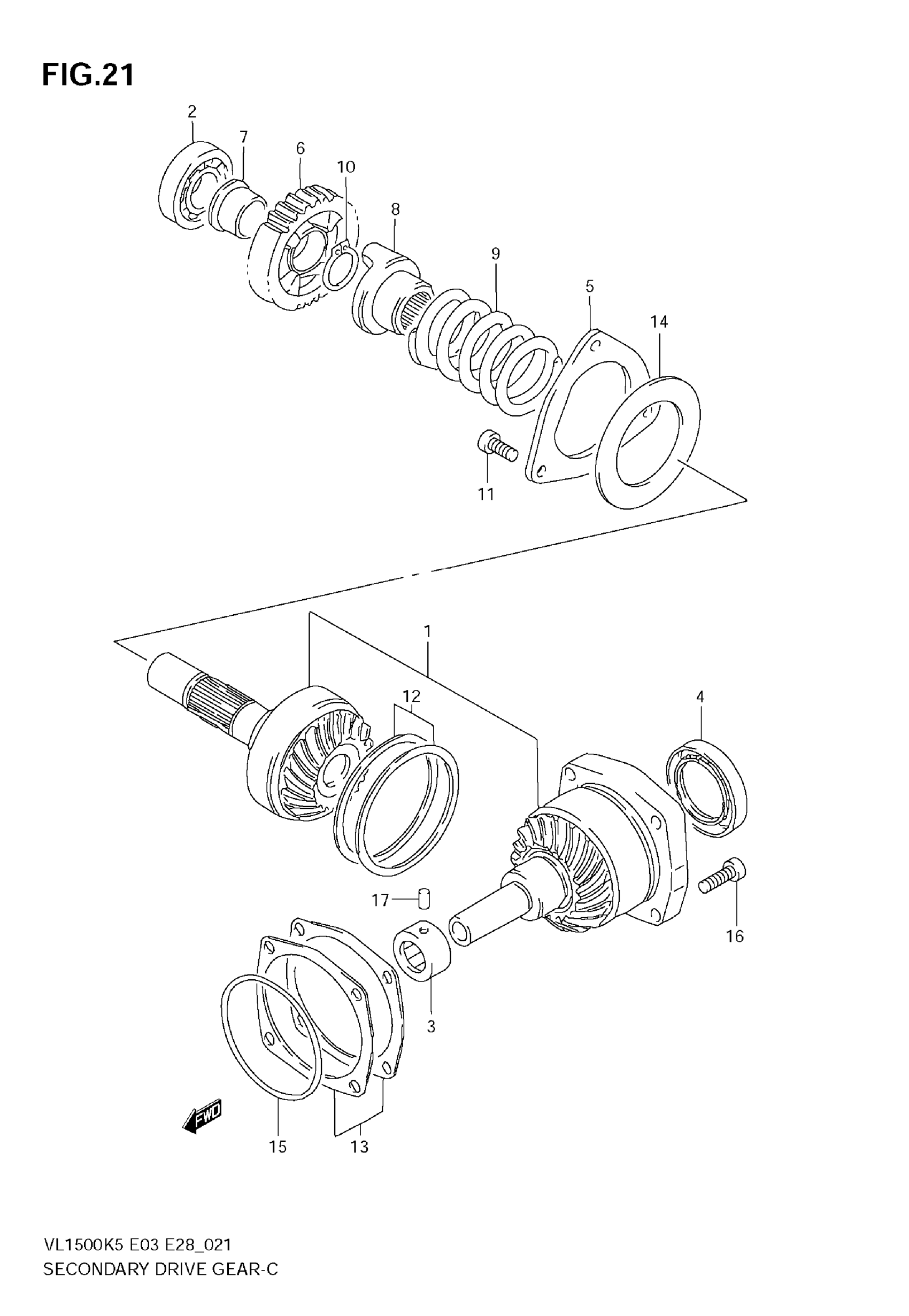 FIG.21

2
7
6
10
8
9
5
14
11

1
12
4
17
16
3
FWD
15
13

VL1500K5 E03 E28_021
SECONDARY DRIVE GEAR-C