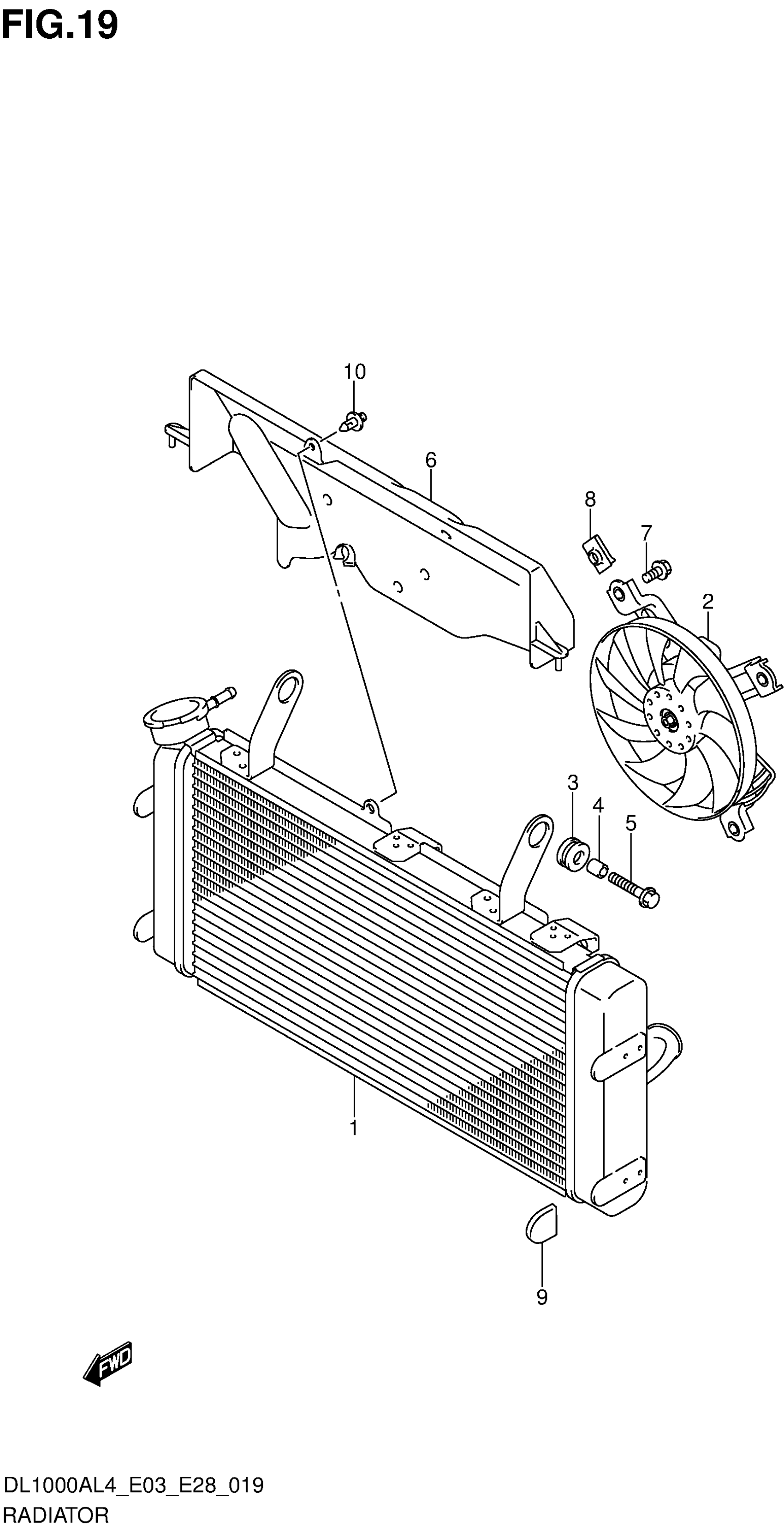 FIG.19

10
6
8
7
2
3
4
5
1
9
FWD

DL1000AL4_E03_E28_019
RADIATOR