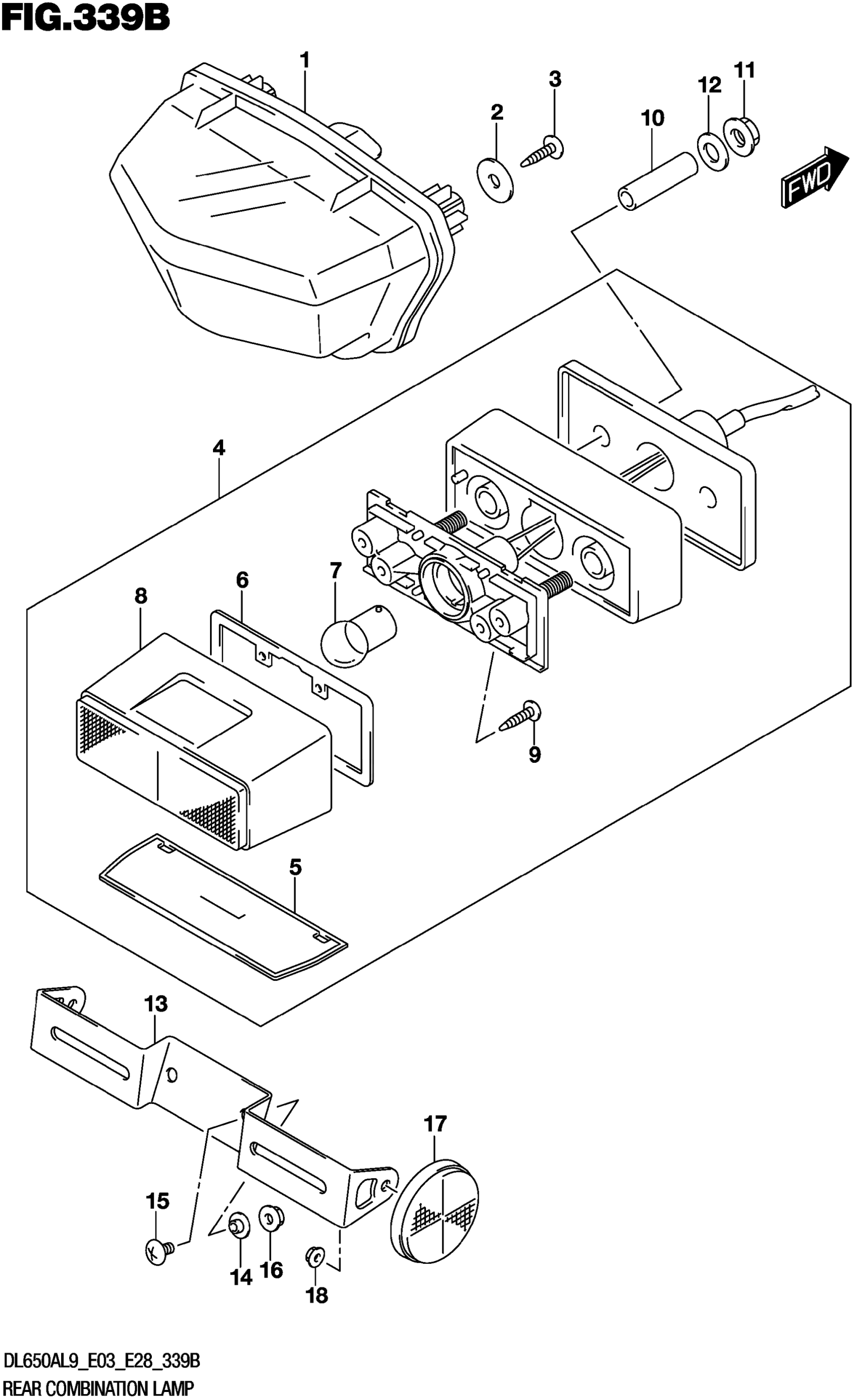 FIG.339B

1
2
3
10
12
11
FWD
4
8
6
7
9
5
13
17
15
14
16
18

DL650AL9_E03_E28_339B
REAR COMBINATION LAMP