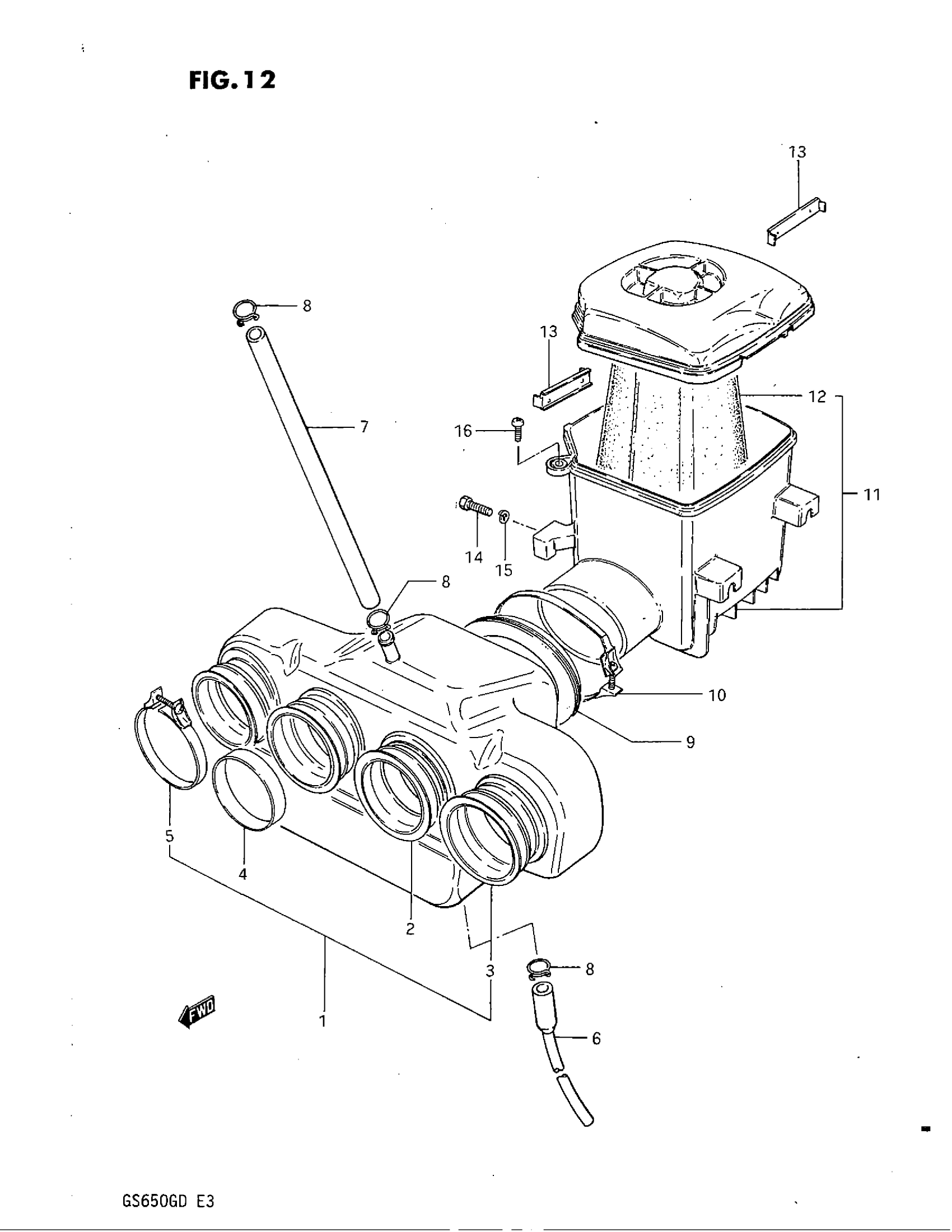 FIG. 12

13

8

13

12

7

16

11

14

15

8

10

9

5

4

2

3

8

1

FWD

6

GS650GD E3