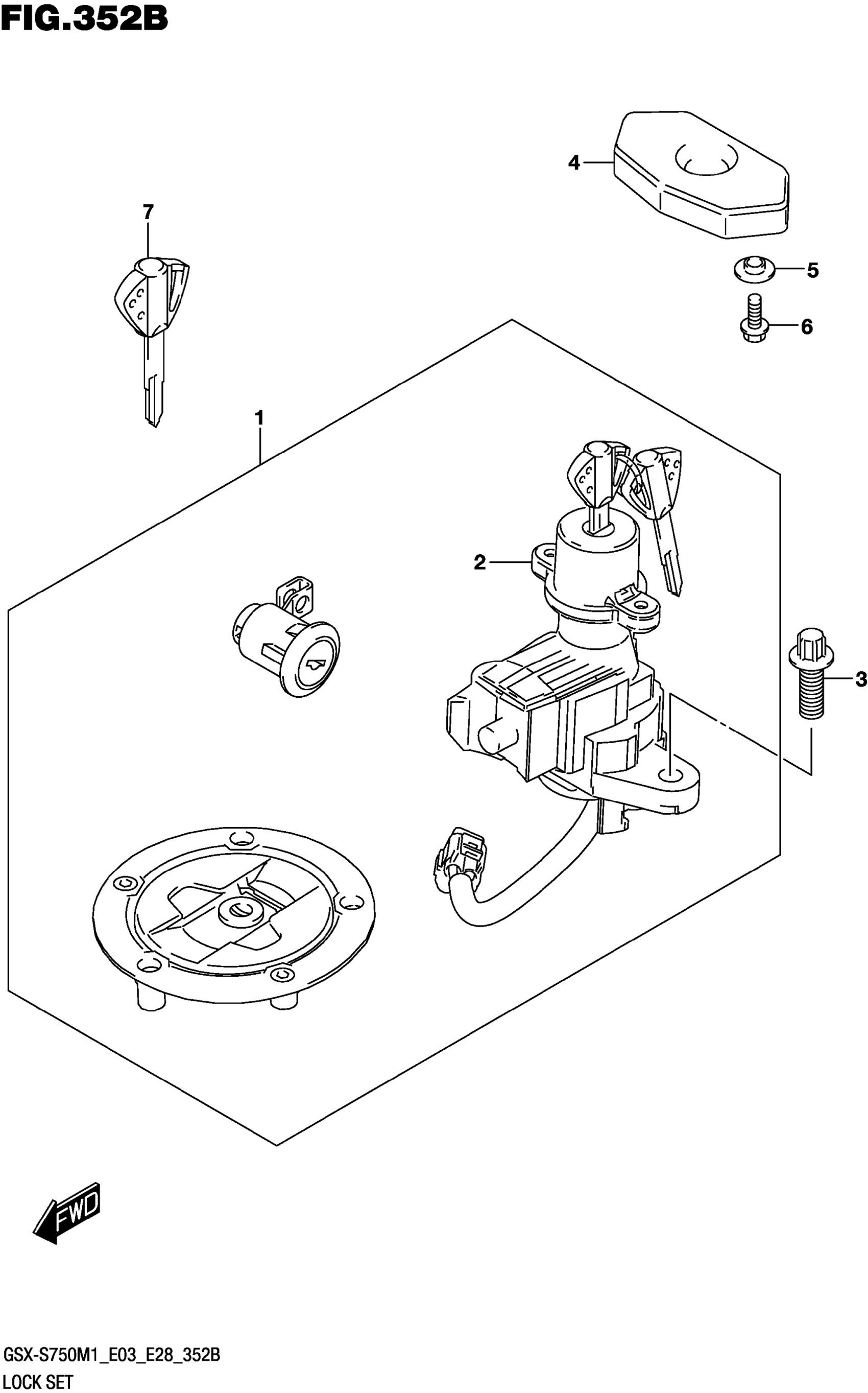 FIG.352B

4

7

5

6

1

2

3

FWD

GSX-S750M1_E03_E28_352B
LOCK SET