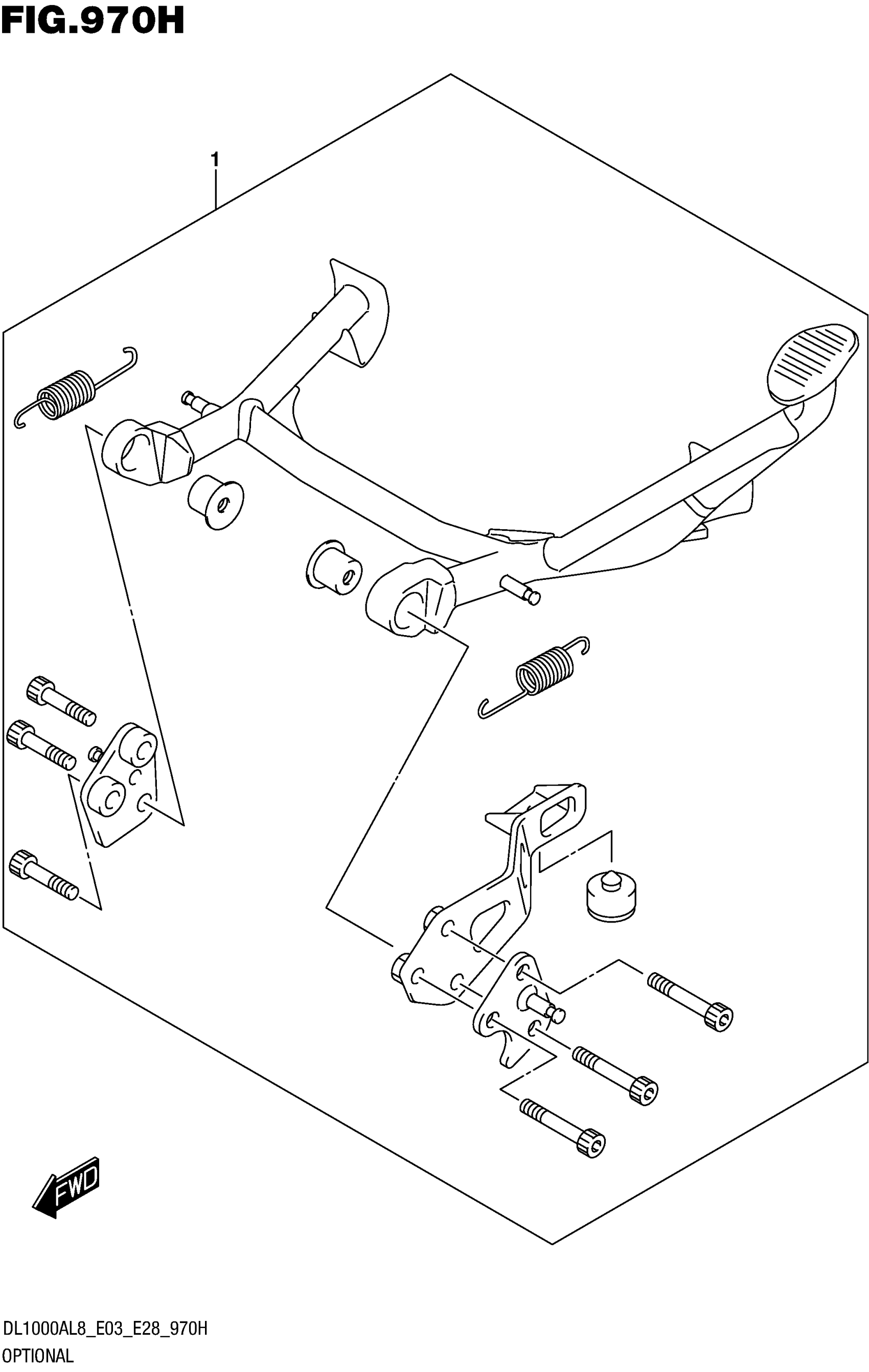 FIG.970H

1

FWD

DL1000AL8_E03_E28_970H
OPTIONAL