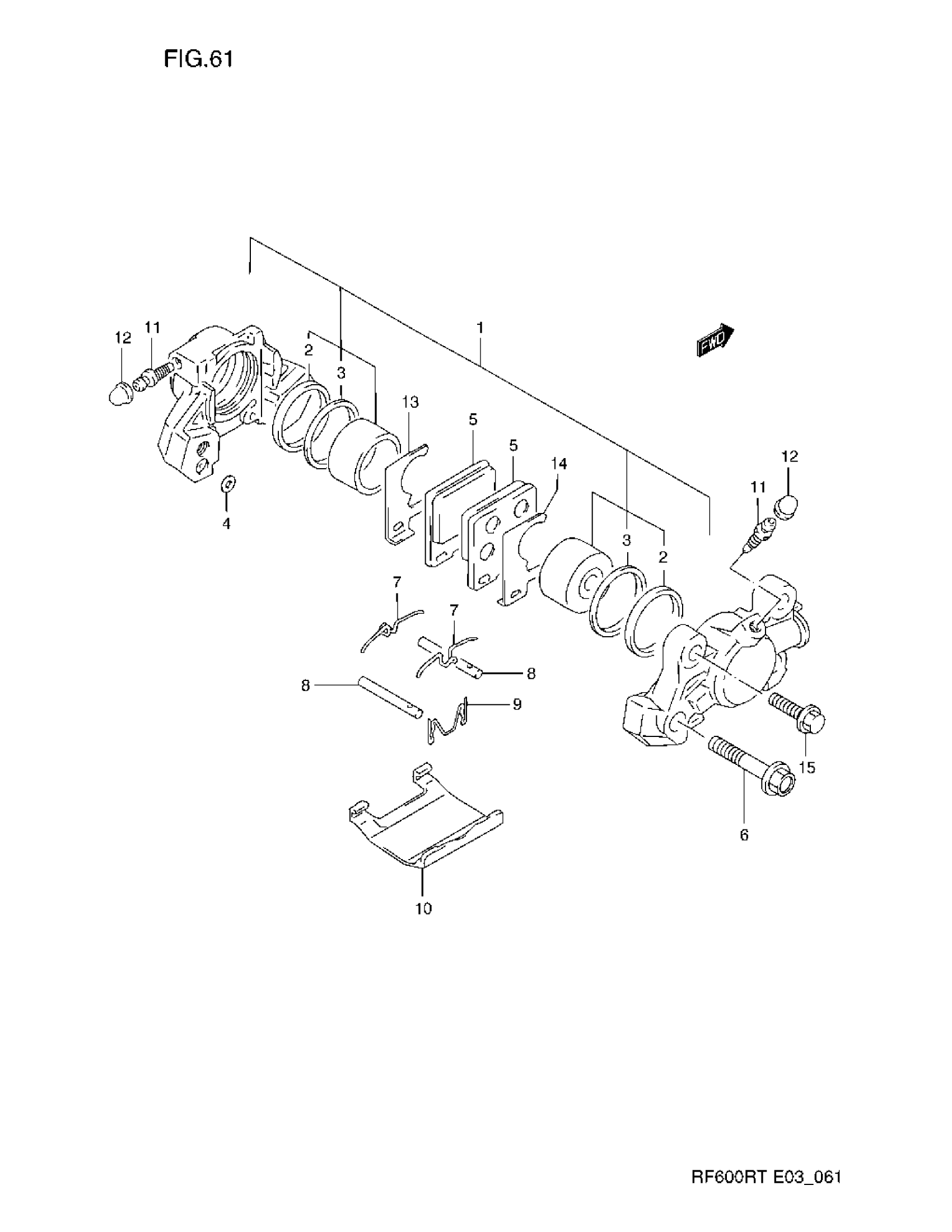 FIG.61

12
11
2
3
1
FWD
13
5
5
14
12
11
4
3
2
7
7
8
8
9
15
6
10

RF600RT E03_061