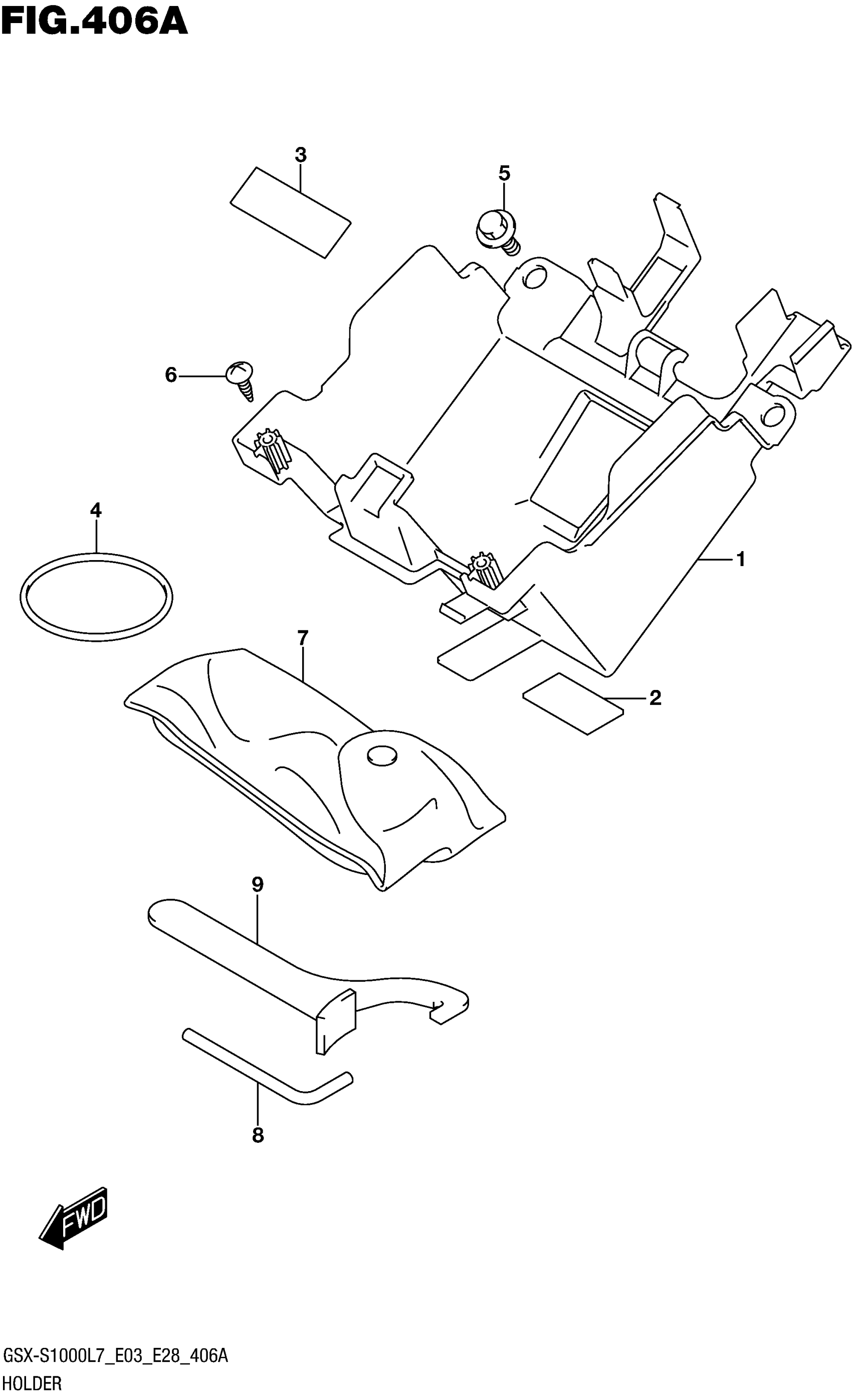 FIG.406A

3

5

6

4

1

7

2

9

8

FWD

GSX-S1000L7_E03_E28_406A
HOLDER