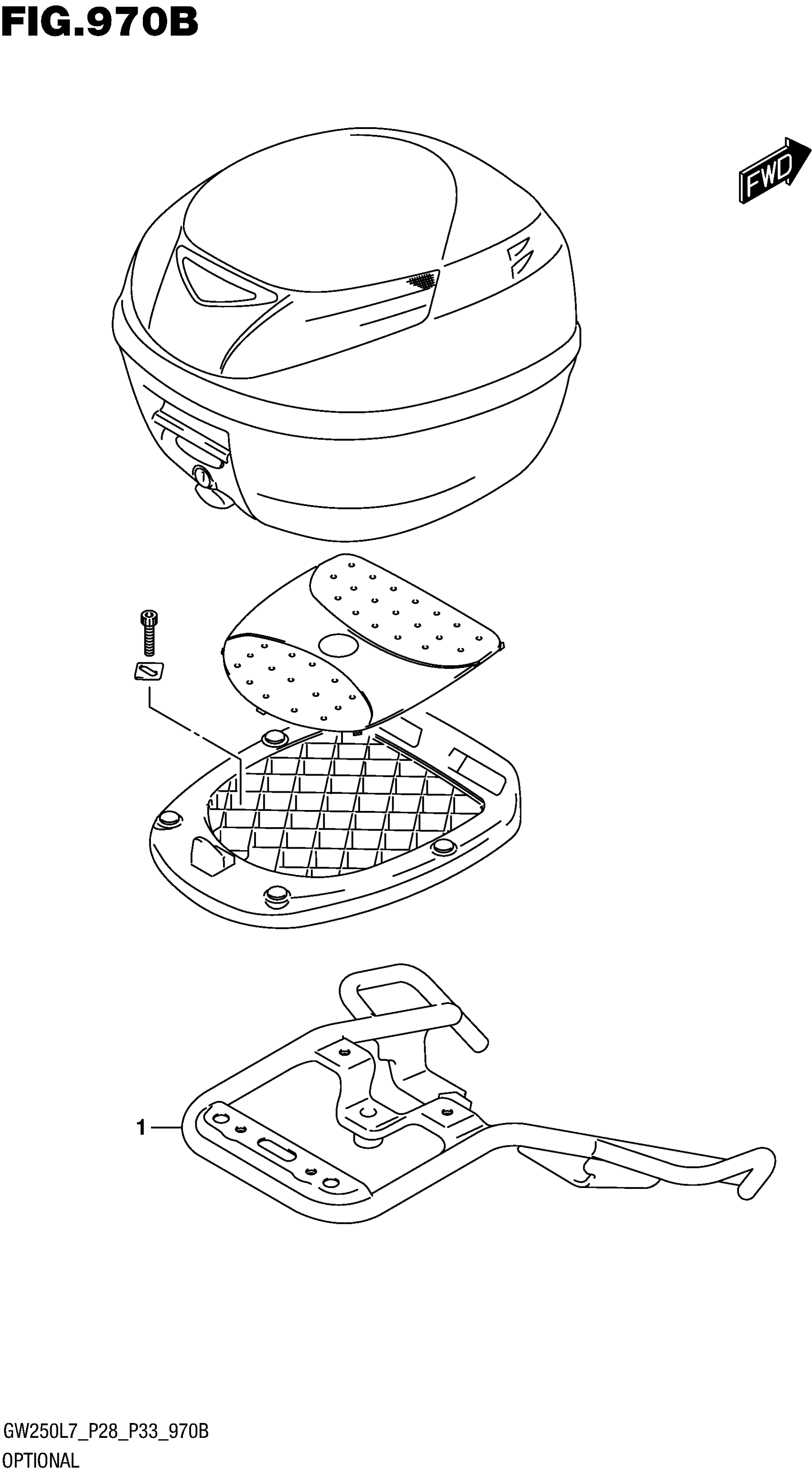 FIG.970B

FWD

1

GW250L7_P28_P33_970B
OPTIONAL