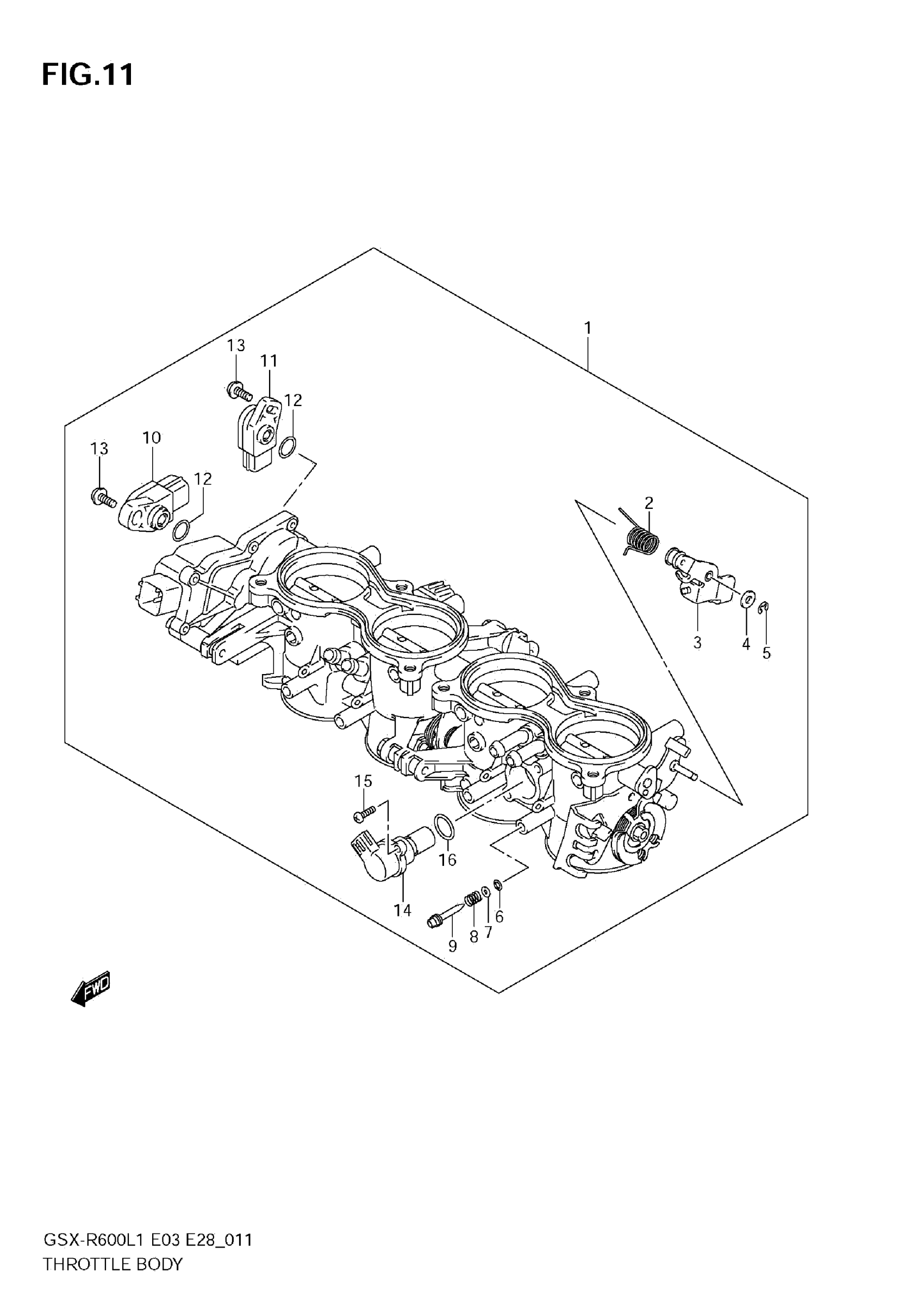 FIG.11

1

13

11

12

13

10

12

2

3

4

5

15

16

14

9

8

7

6

FWD

GSX-R600L1 E03 E28_011
THROTTLE BODY