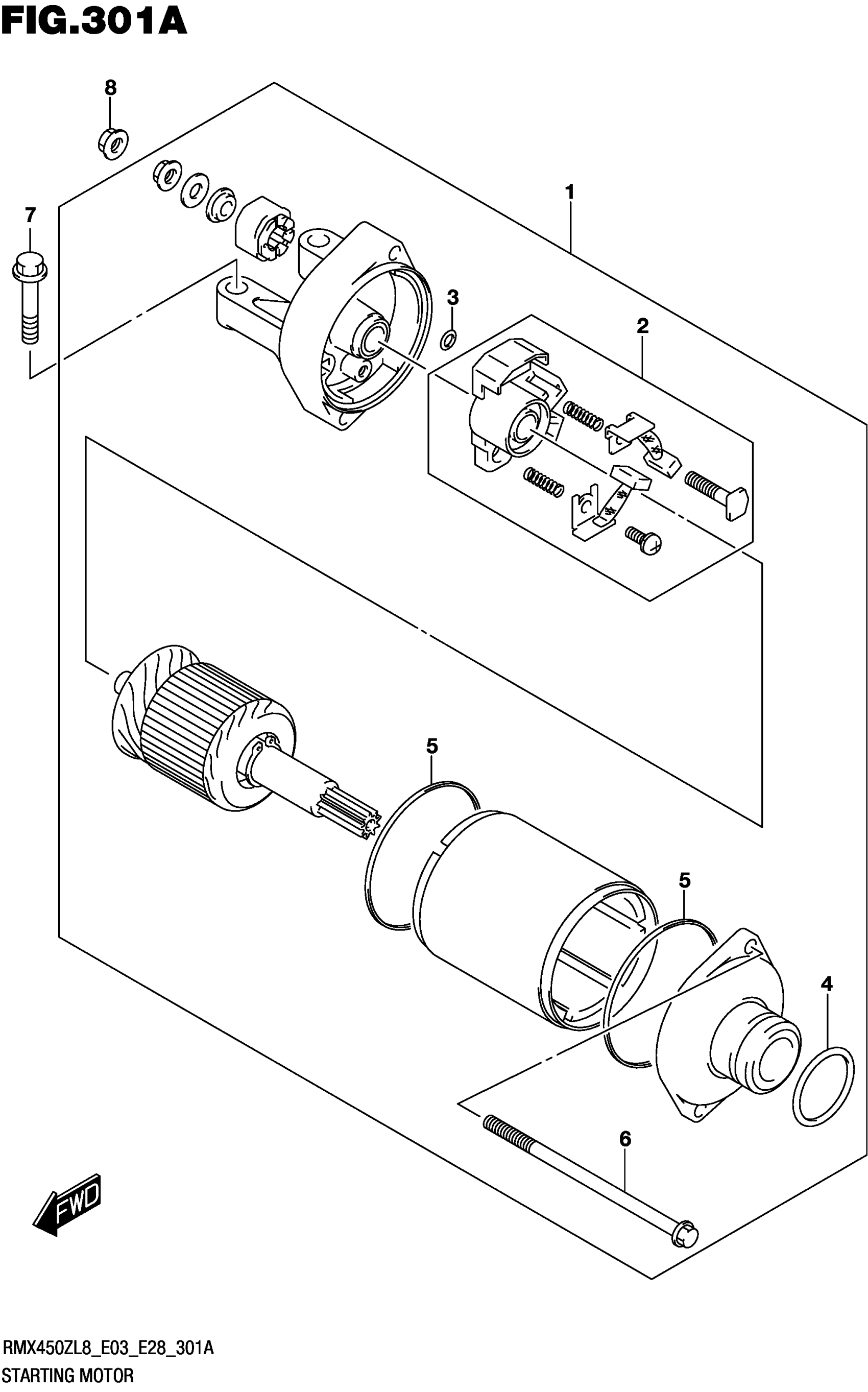 FIG.301A

8

7

1

3

2

5

5

4

6

FWD

RMX450ZL8_E03_E28_301A
STARTING MOTOR