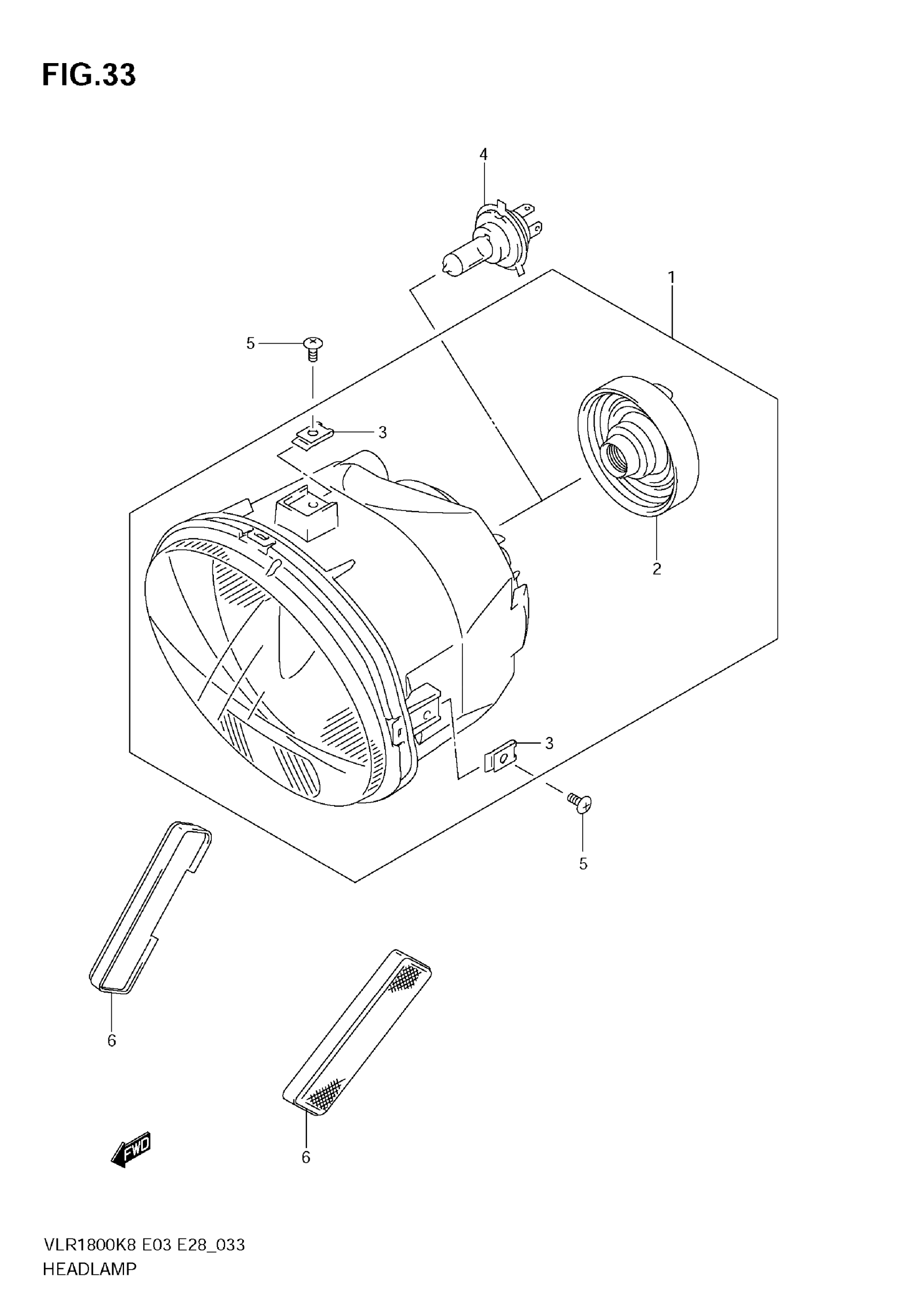 FIG.33

4

1

5

3

2

3

5

6

6

FWD

VLR1800K8 E03 E28_033
HEADLAMP