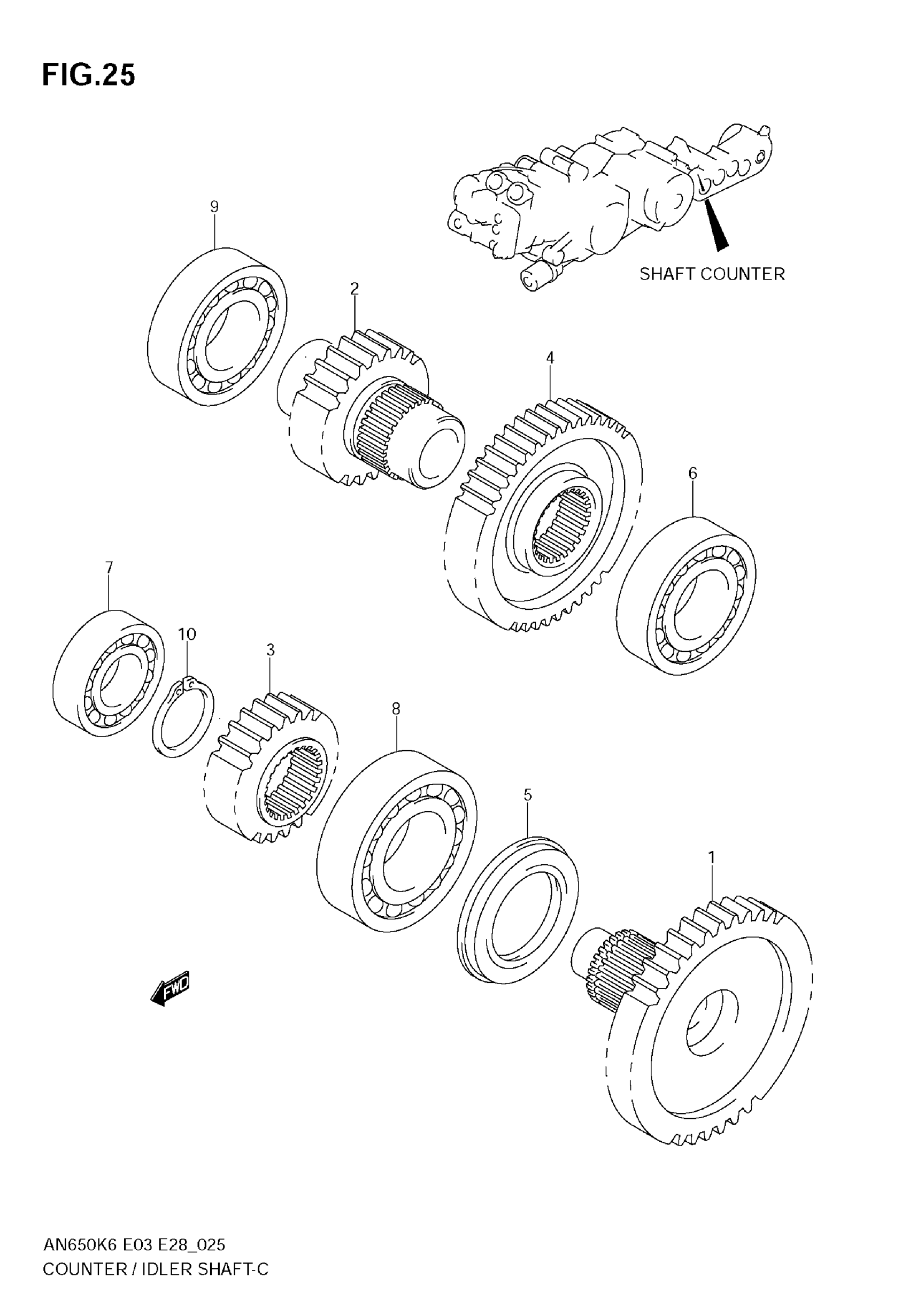 FIG.25

SHAFT COUNTER

9

2

4

6

7

10

3

8

5

1

FWD

AN650K6 E03 E28_025
COUNTER / IDLER SHAFT-C