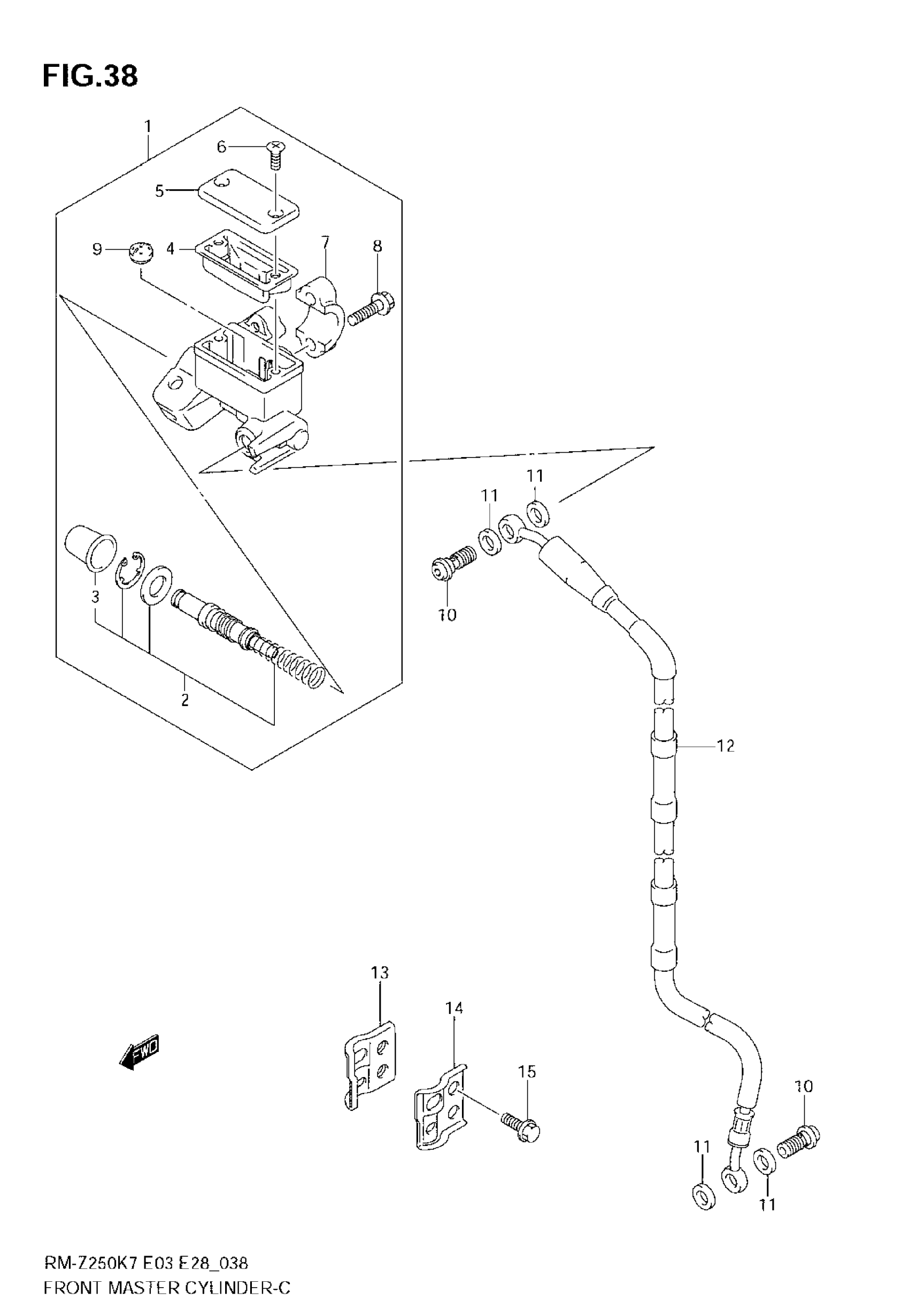 FIG.38

1
6
5
9
4
7
8
11
11
3
10
2
12
13
14
FWD
15
10
11
11

RM-Z250K7 E03 E28_038
FRONT MASTER CYLINDER-C