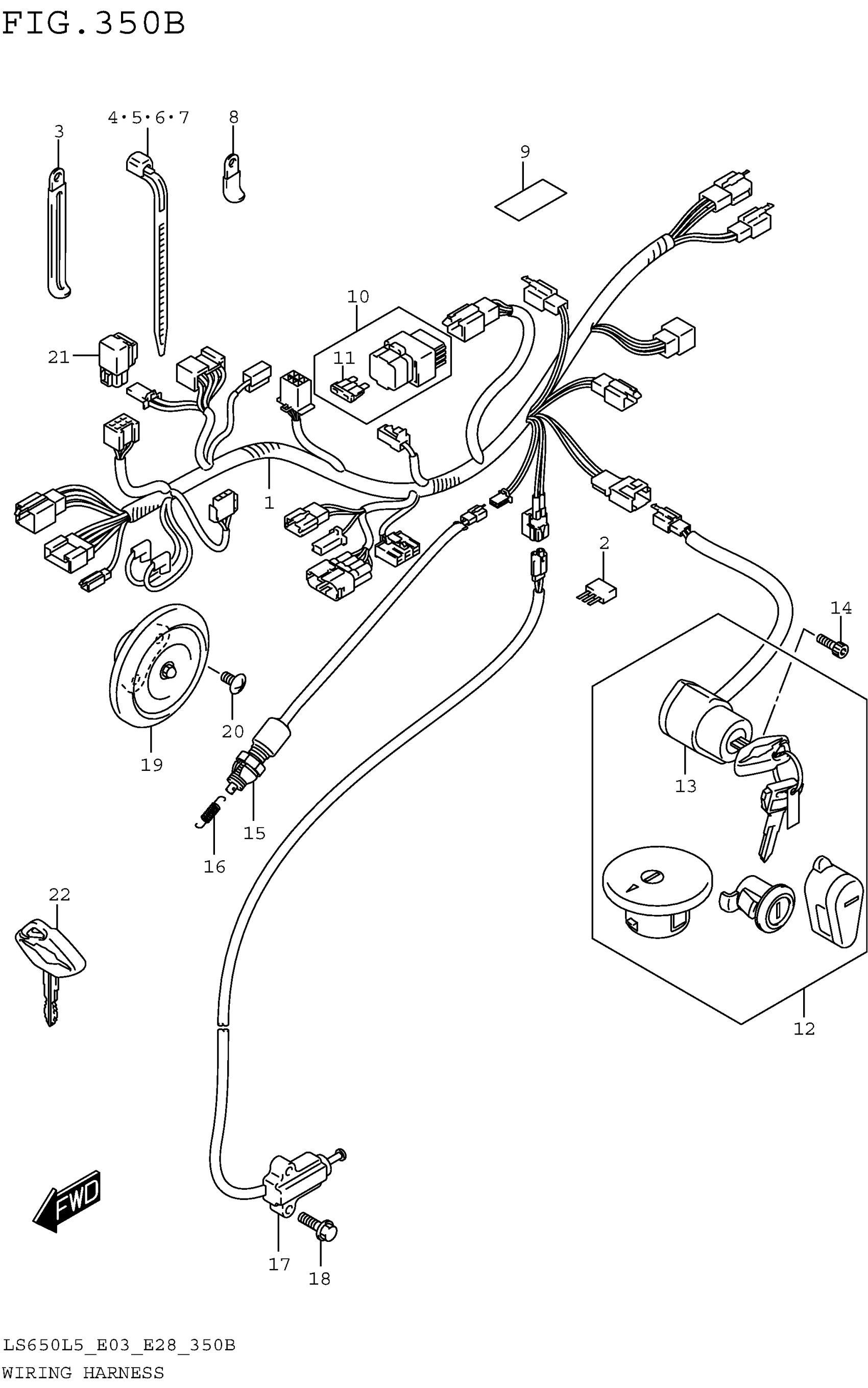 FIG.350B

3
4·5·6·7
8
9
10
11
21
1
2
14
19
20
13
15
16
22
12
FWD
17
18

LS650L5_E03_E28_350B
WIRING HARNESS