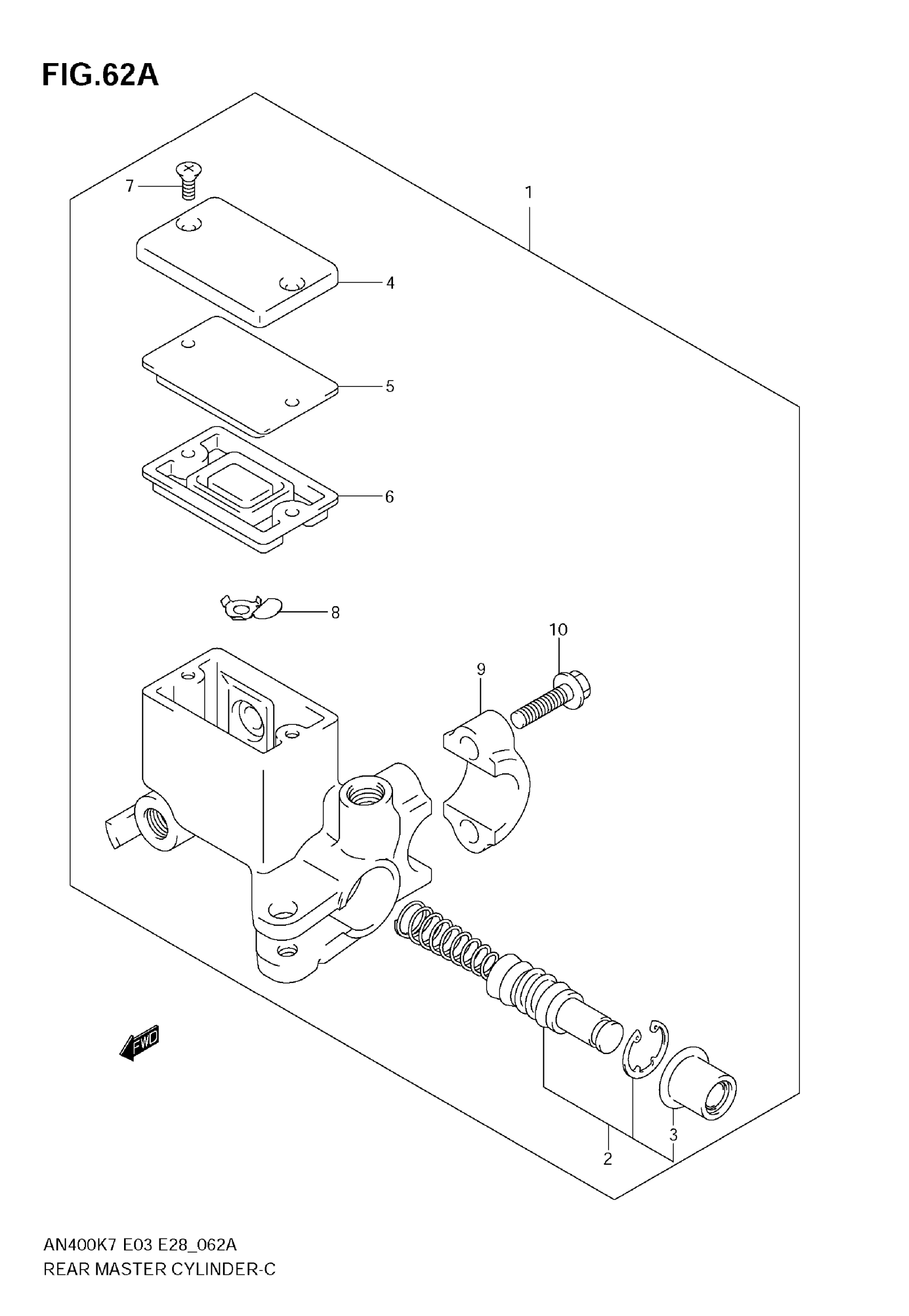 FIG.62A

7

1

4

5

6

8

10

9

FWD

3

2

AN400K7 E03 E28_062A
REAR MASTER CYLINDER-C