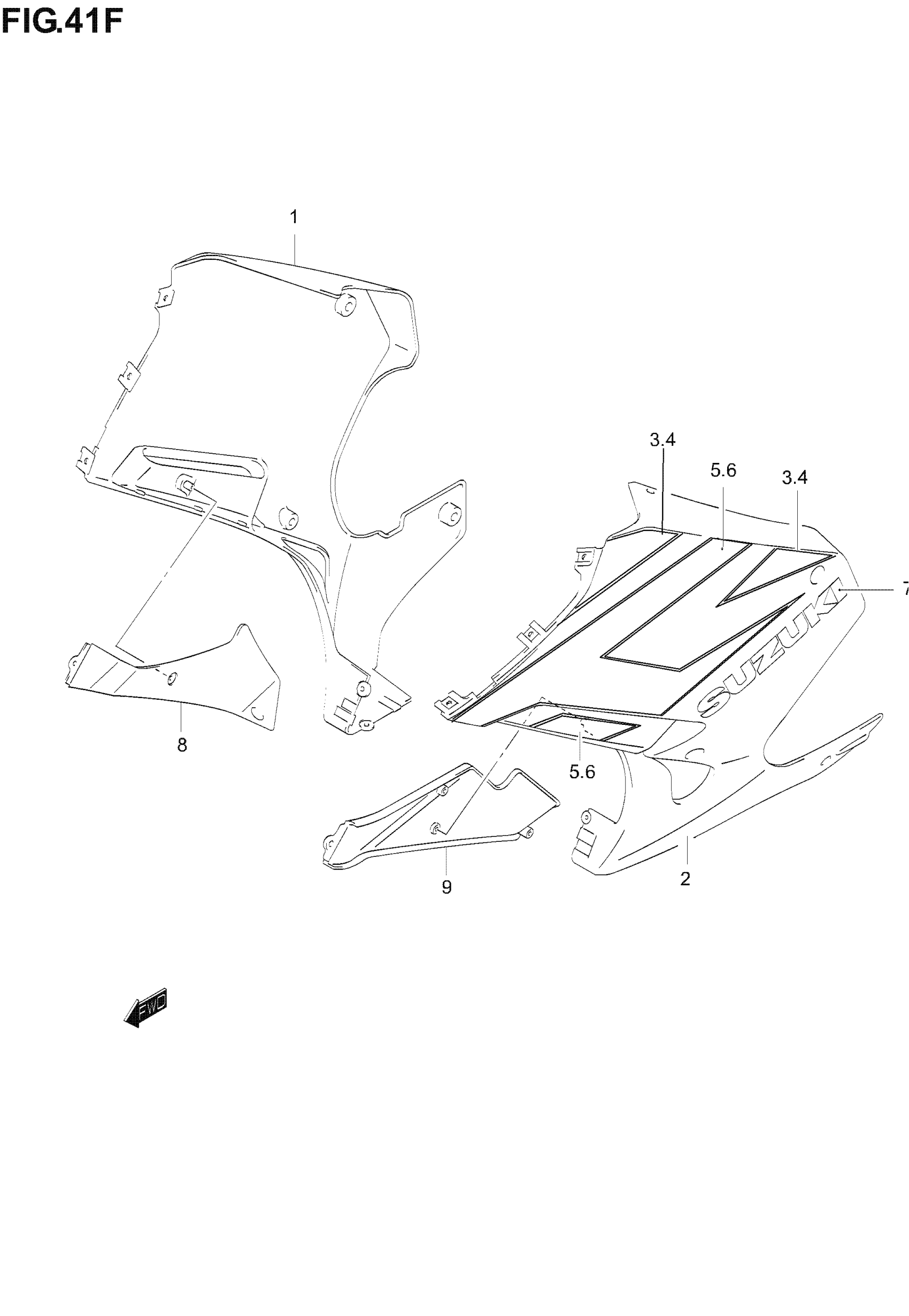 FIG.41F

1

3.4

5.6

3.4

7

SUZUKI

8

5.6

9

2

FWD