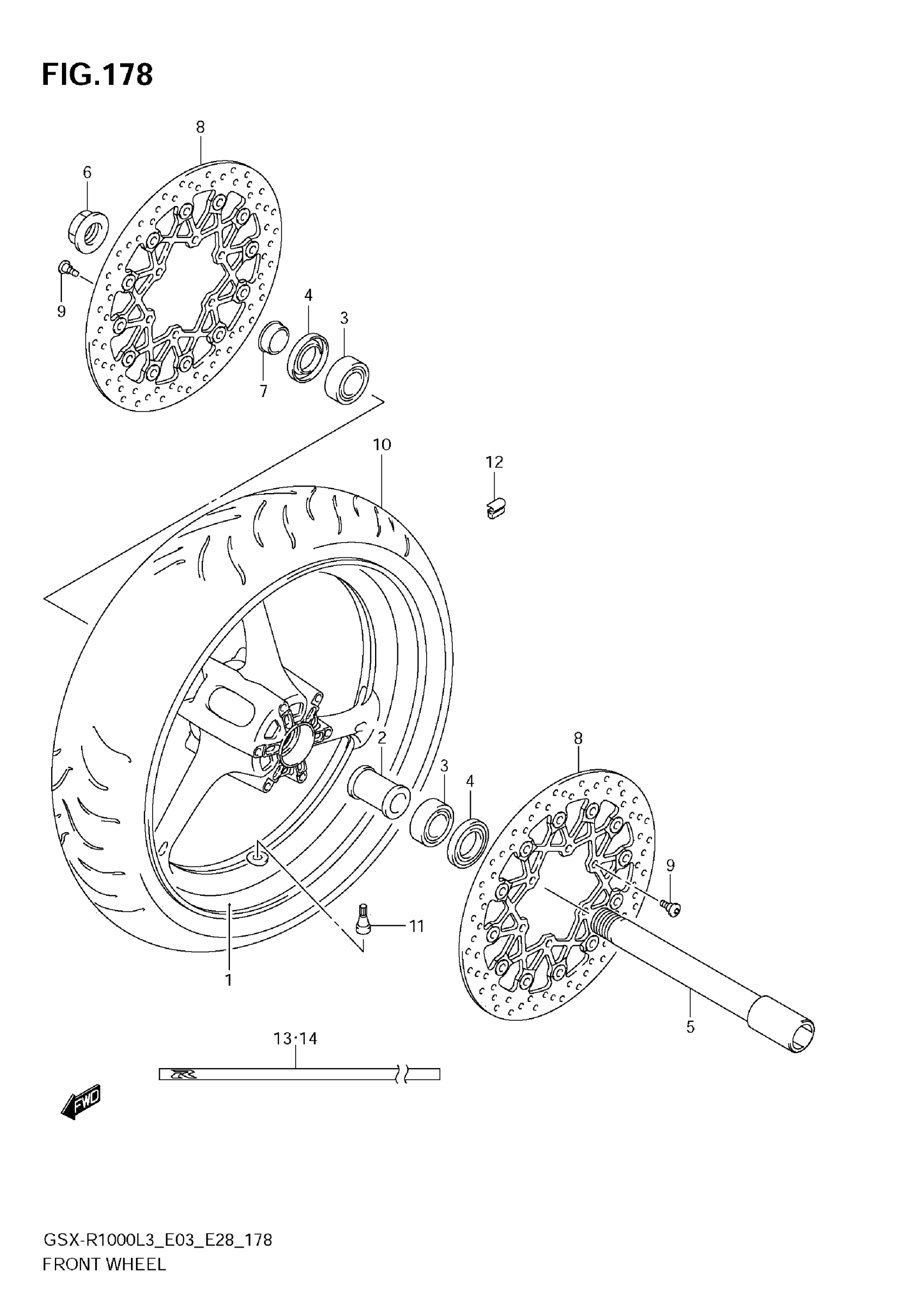 FIG.178

8
6
9
4
3
7
10
12
2
3
4
8
9
11
1
5
13·14
FWD

GSX-R1000L3_E03_E28_178
FRONT WHEEL