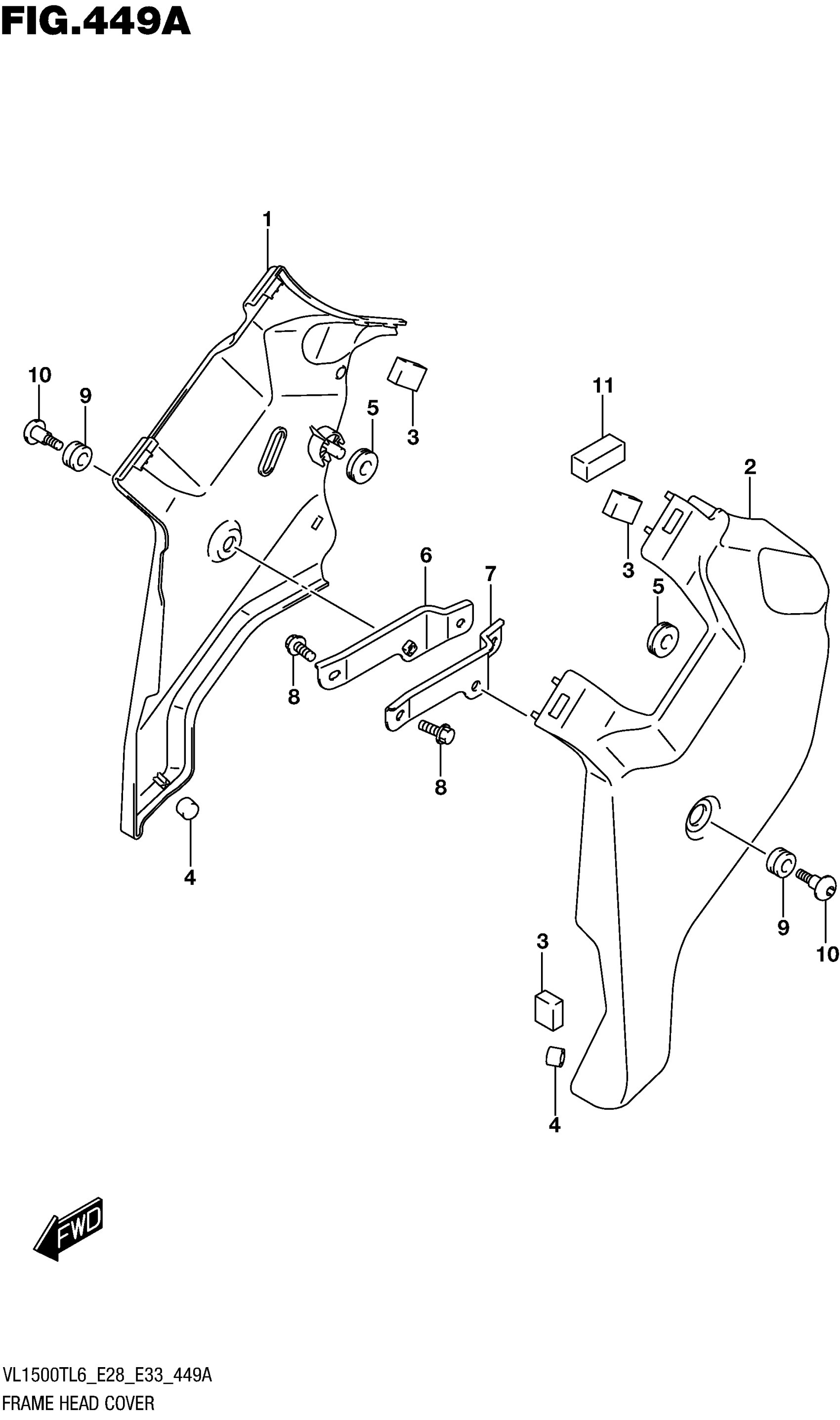 FIG.449A

1

10

9

5

3

11

2

3

5

6

7

8

8

4

9

10

3

4

FWD

VL1500TL6_E28_E33_449A
FRAME HEAD COVER