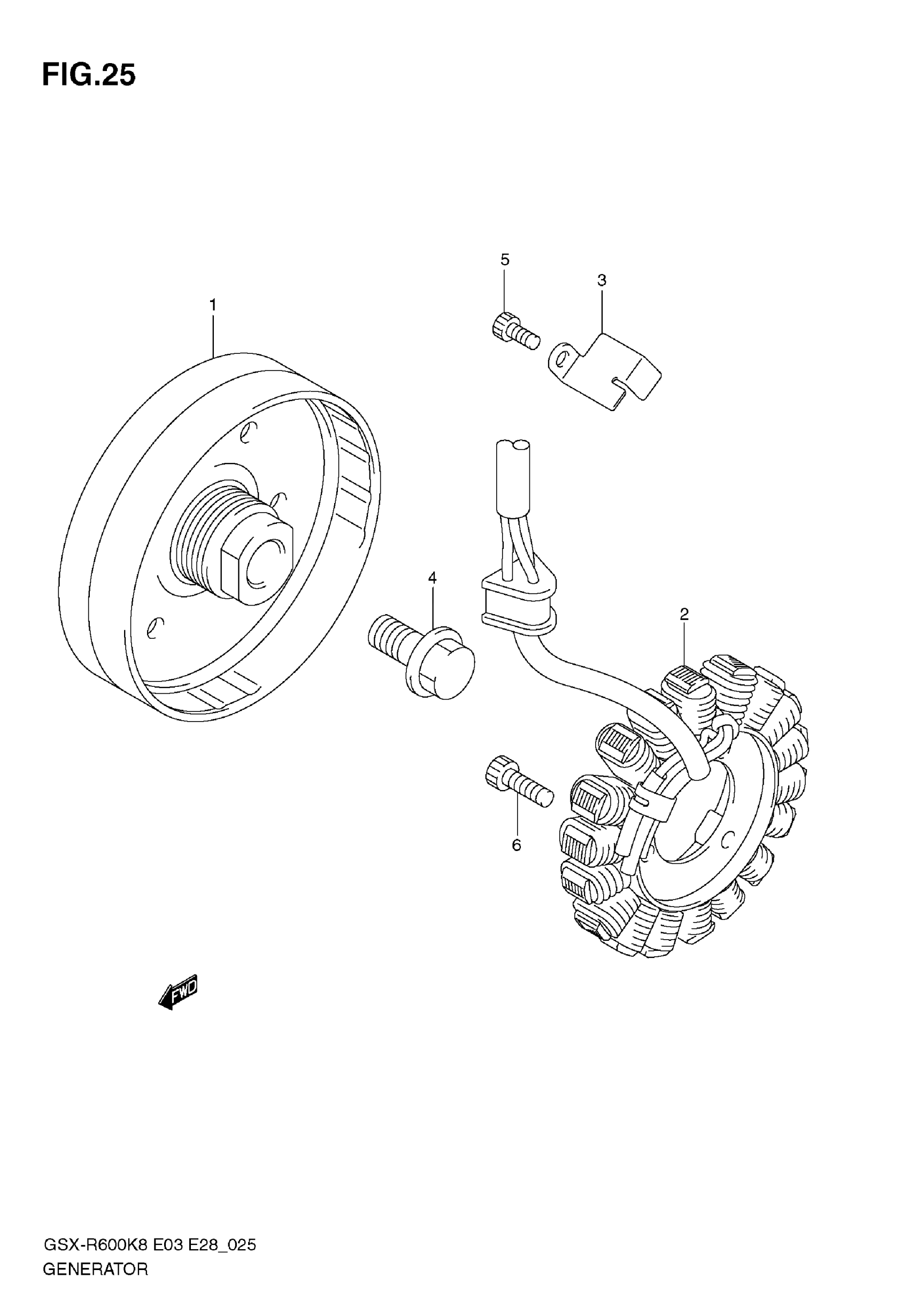 FIG.25

5

3

1

4

2

6

FWD

GSX-R600K8 E03 E28_025
GENERATOR