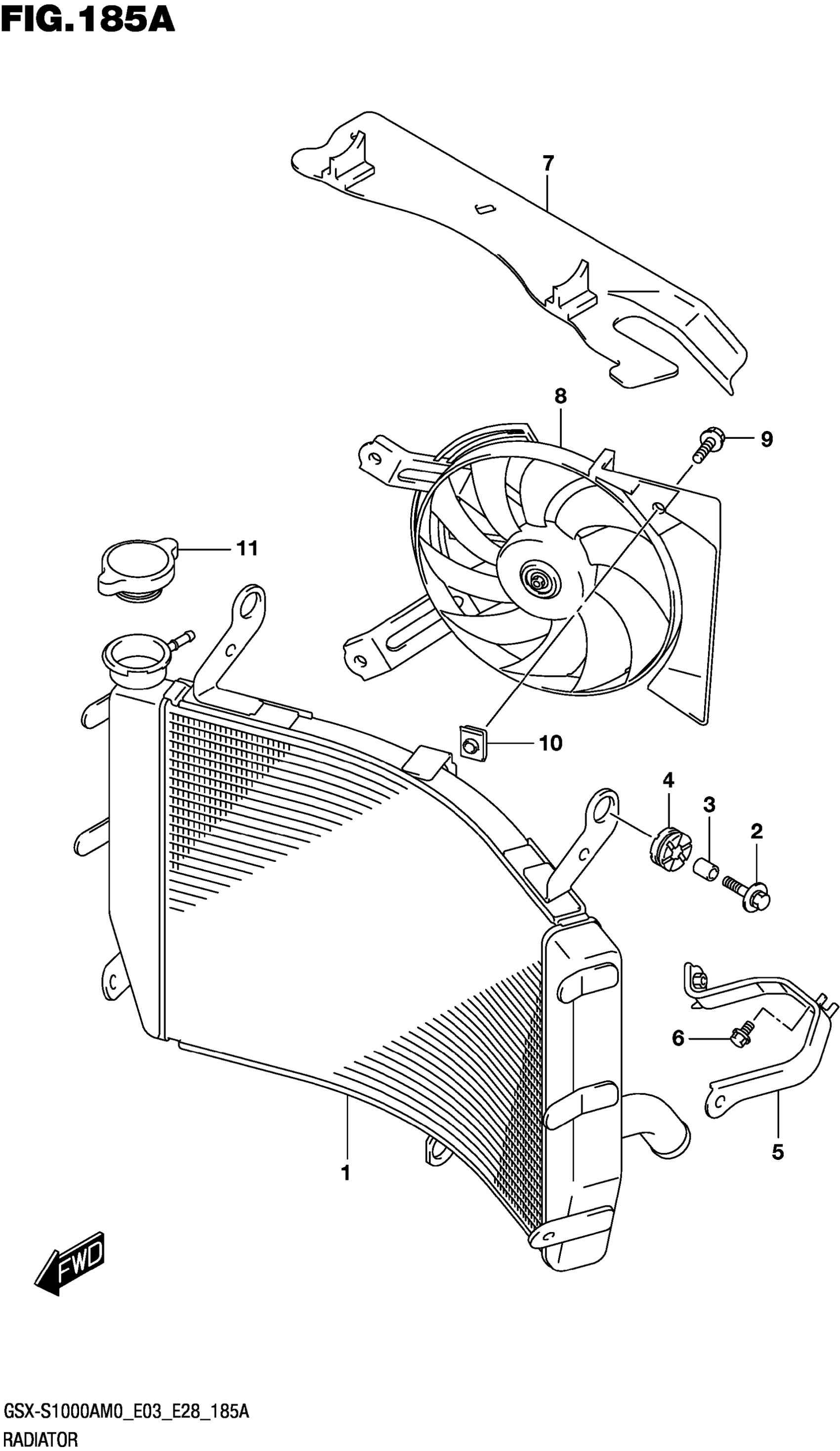 FIG.185A

7

8

9

11

10

4

3

2

6

5

1

FWD

GSX-S1000AM0_E03_E28_185A
RADIATOR