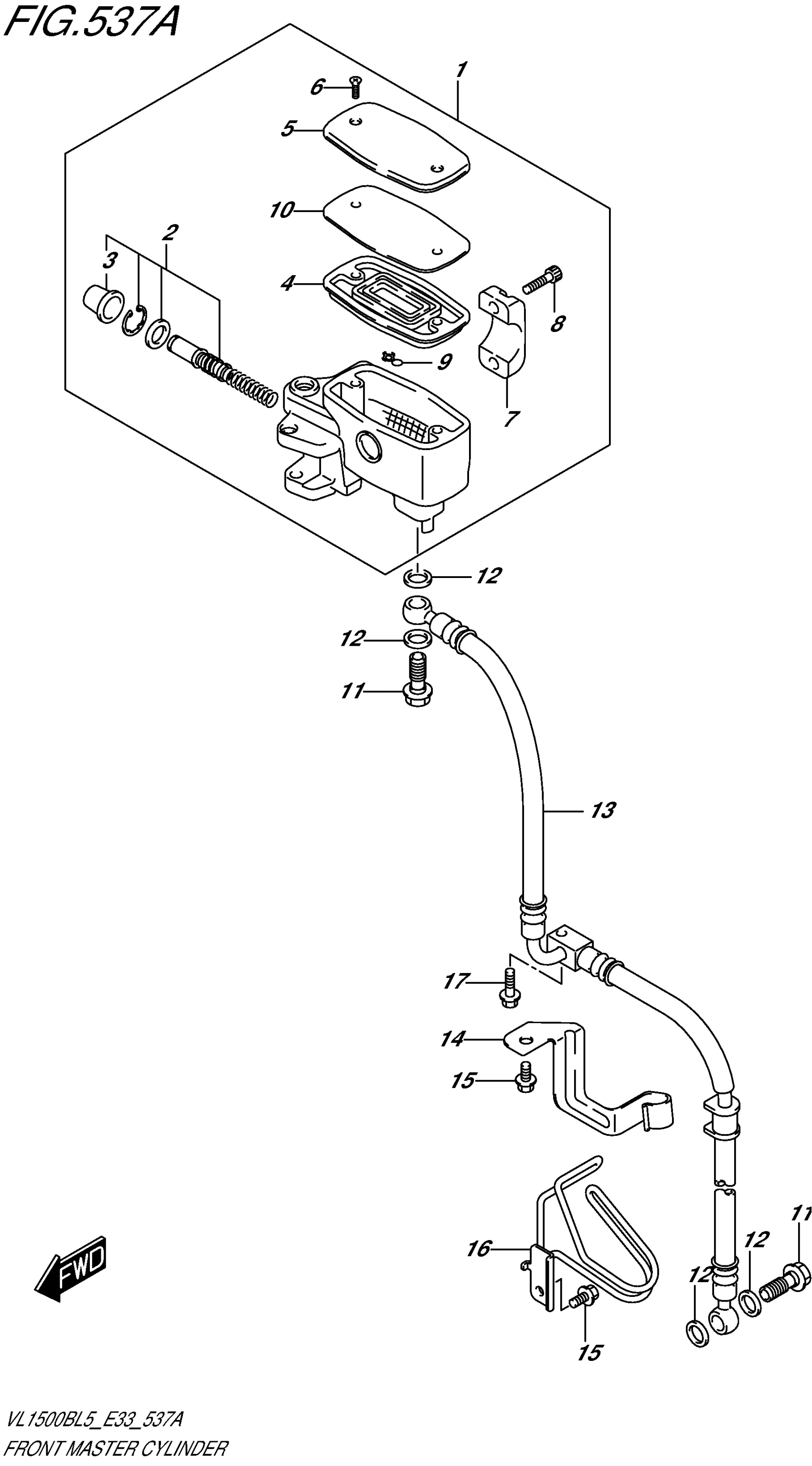 FIG.537A

1
6
5
10
2
3
4
8
9
7
12
12
11
13
17
14
15
16
15
12
12
11

FWD

VL1500BL5_E33_537A
FRONT MASTER CYLINDER