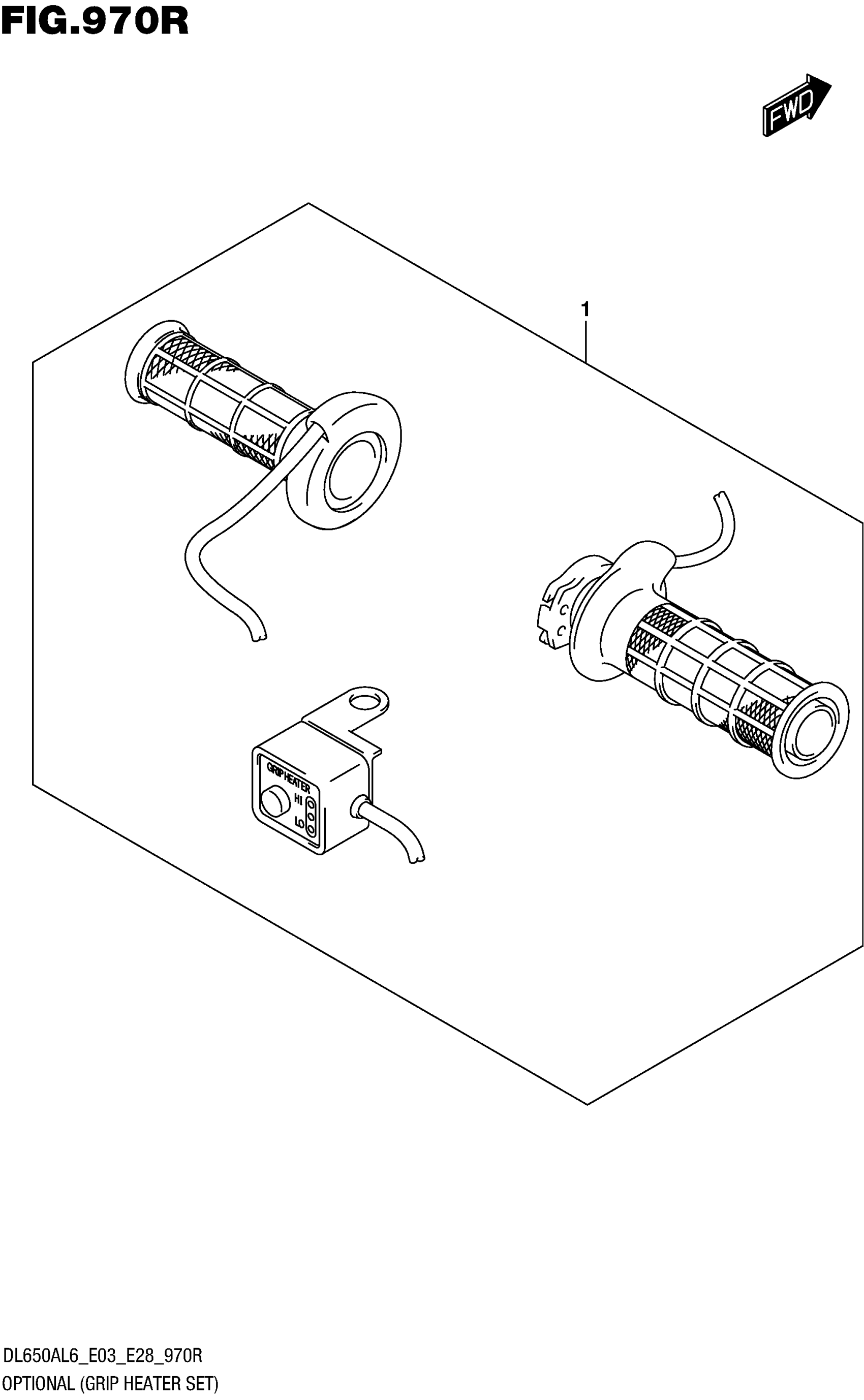 FIG.970R

FWD

1

GRIP HEATER
HI
LO

DL650AL6_E03_E28_970R
OPTIONAL (GRIP HEATER SET)