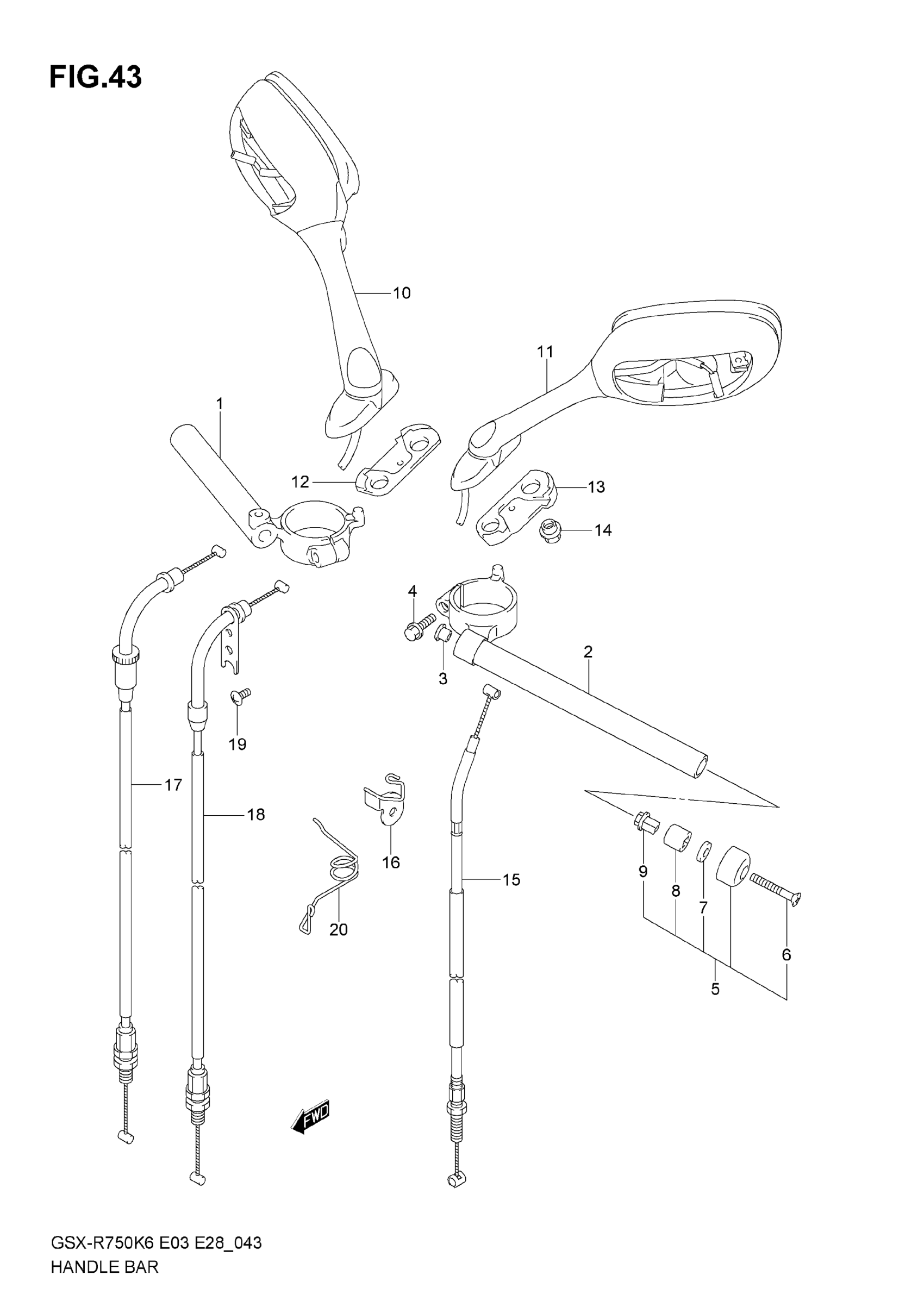 FIG.43

10
11
1
12
13
14
4
3
2
19
17
18
16
20
15
9
8
7
6
5
FWD

GSX-R750K6 E03 E28_043
HANDLE BAR