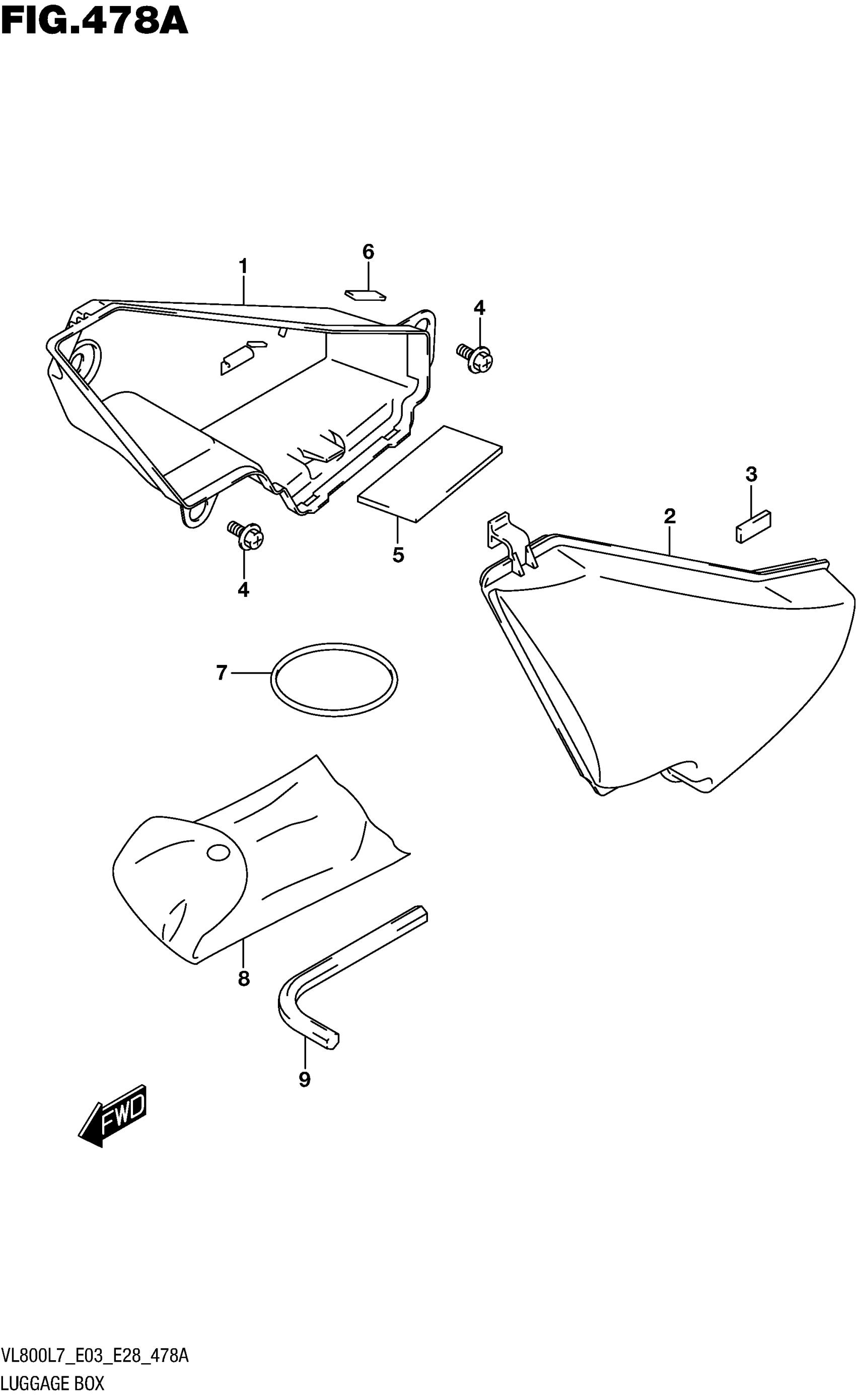 FIG.478A

6

1

4

3

2

5

4

7

8

9

FWD

VL800L7_E03_E28_478A

LUGGAGE BOX