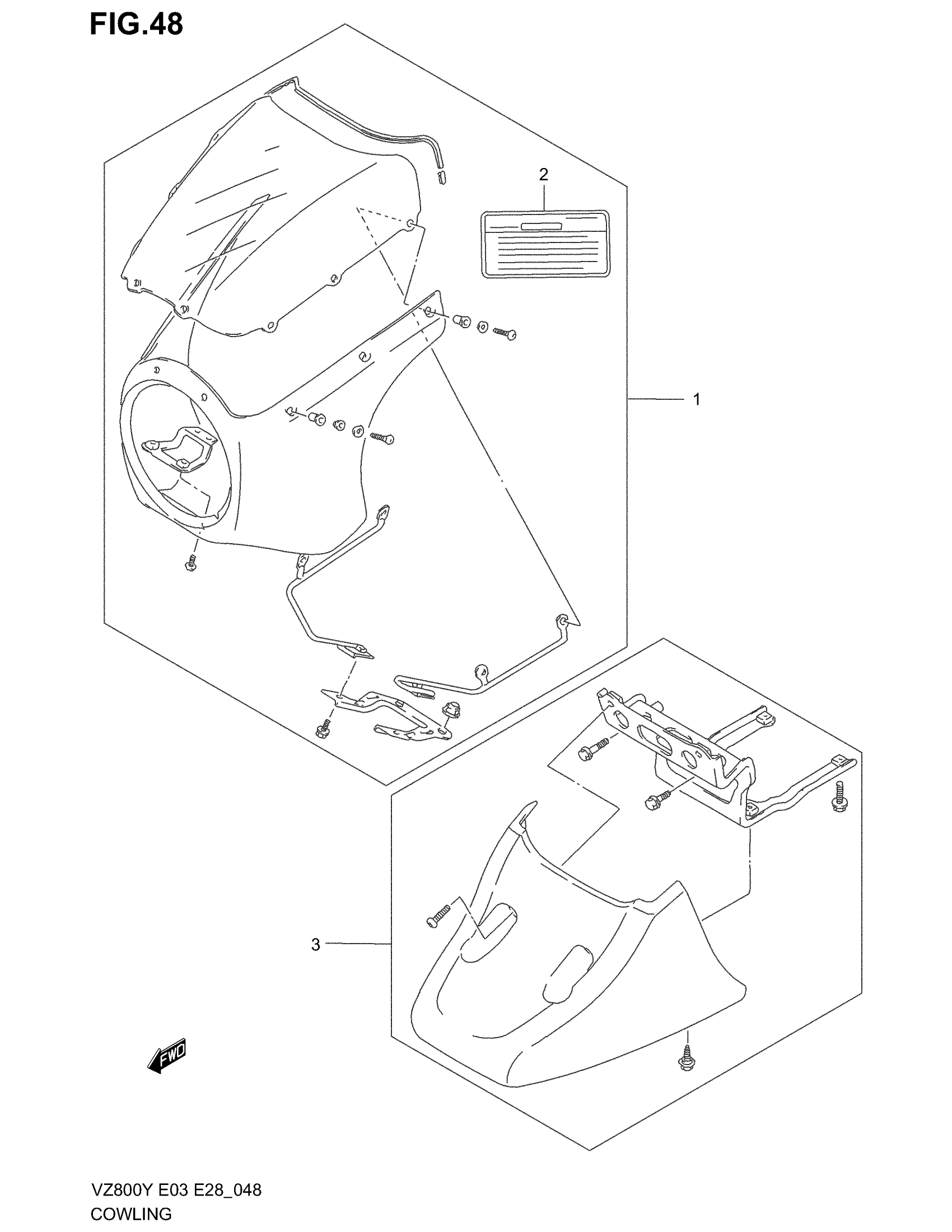 FIG.48

2

1

3

FWD

VZ800Y E03 E28_048
COWLING