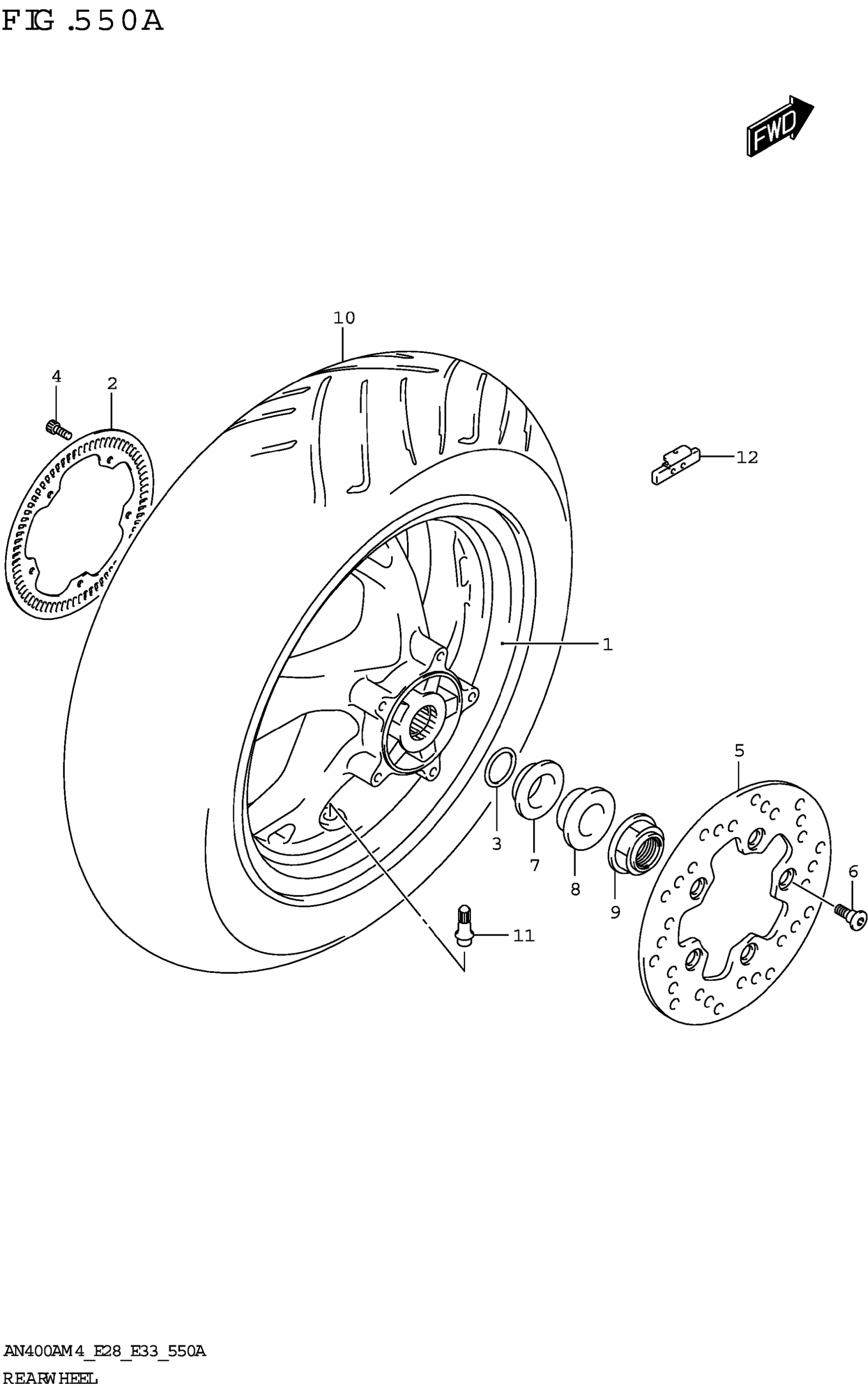 FIG.550A

FWD

10

4

2

12

1

5

3

7

8

9

6

11

AN400AM4_E28_E33_550A

REAR WHEEL