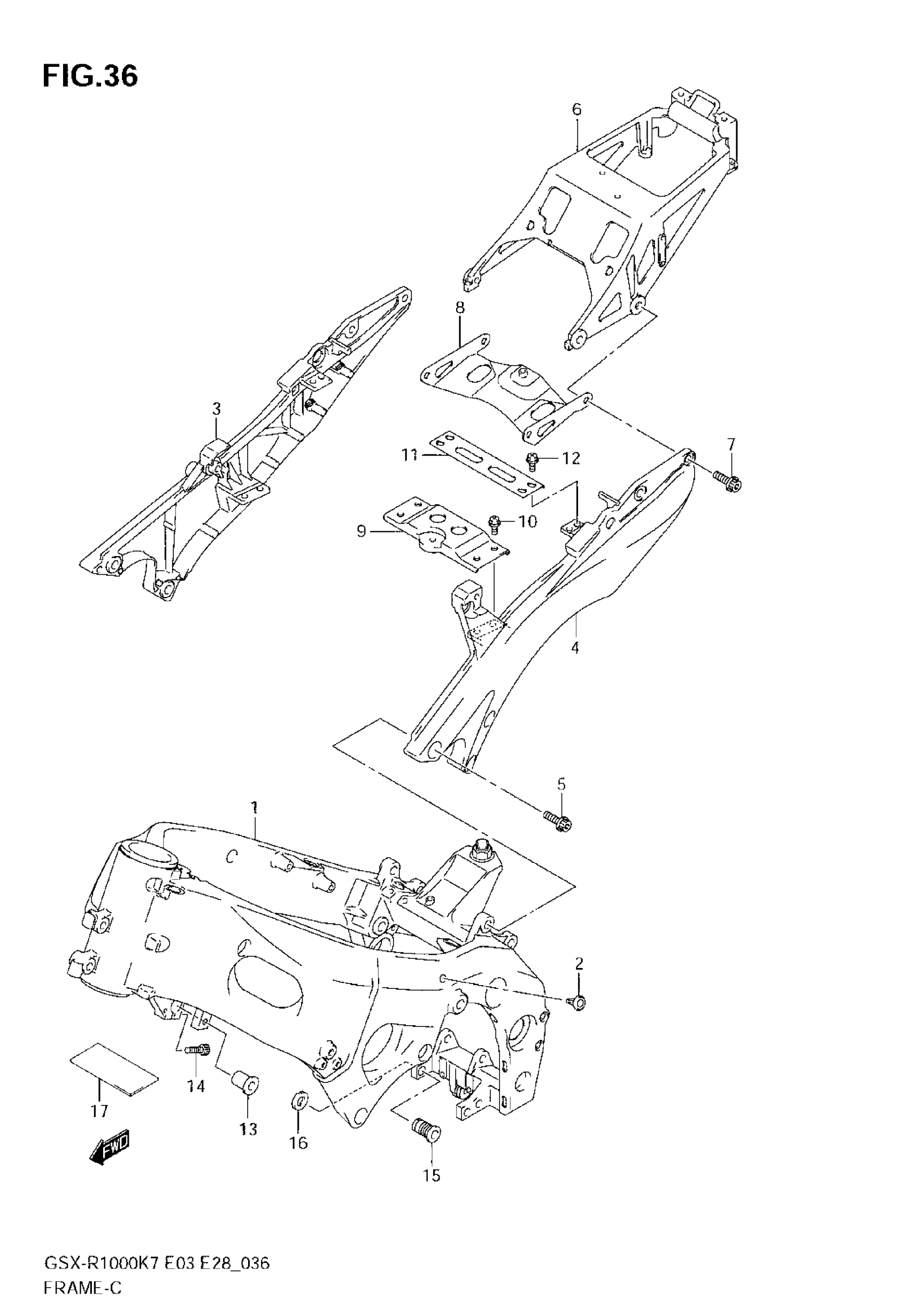 FIG.36

6

8

3

11

12

7

9

10

4

5

1

2

14

17

13

16

15

FWD

GSX-R1000K7 E03 E28_036
FRAME-C