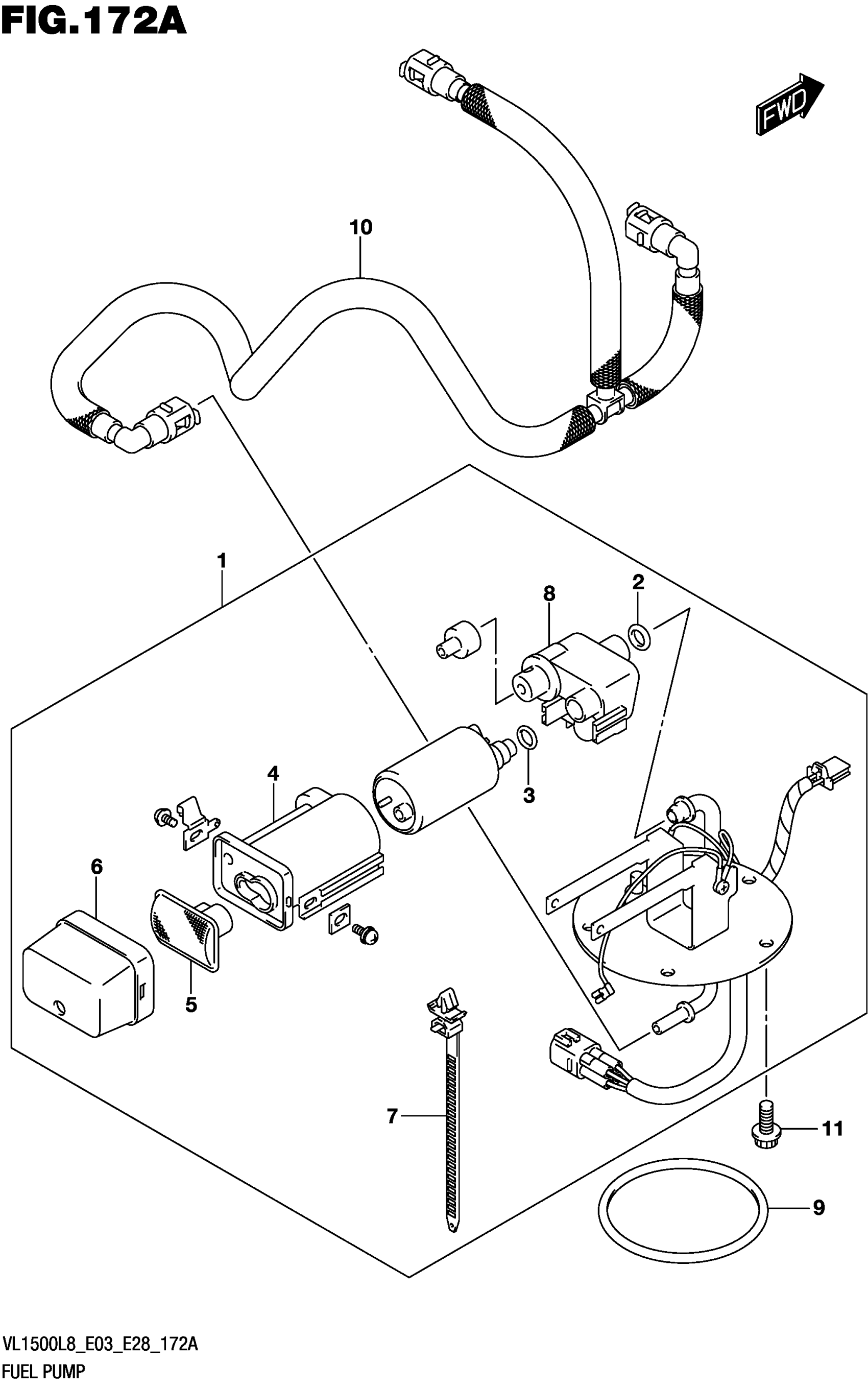 FIG.172A

FWD

10

1

8

2

4

3

6

5

7

11

9

VL1500L8_E03_E28_172A

FUEL PUMP