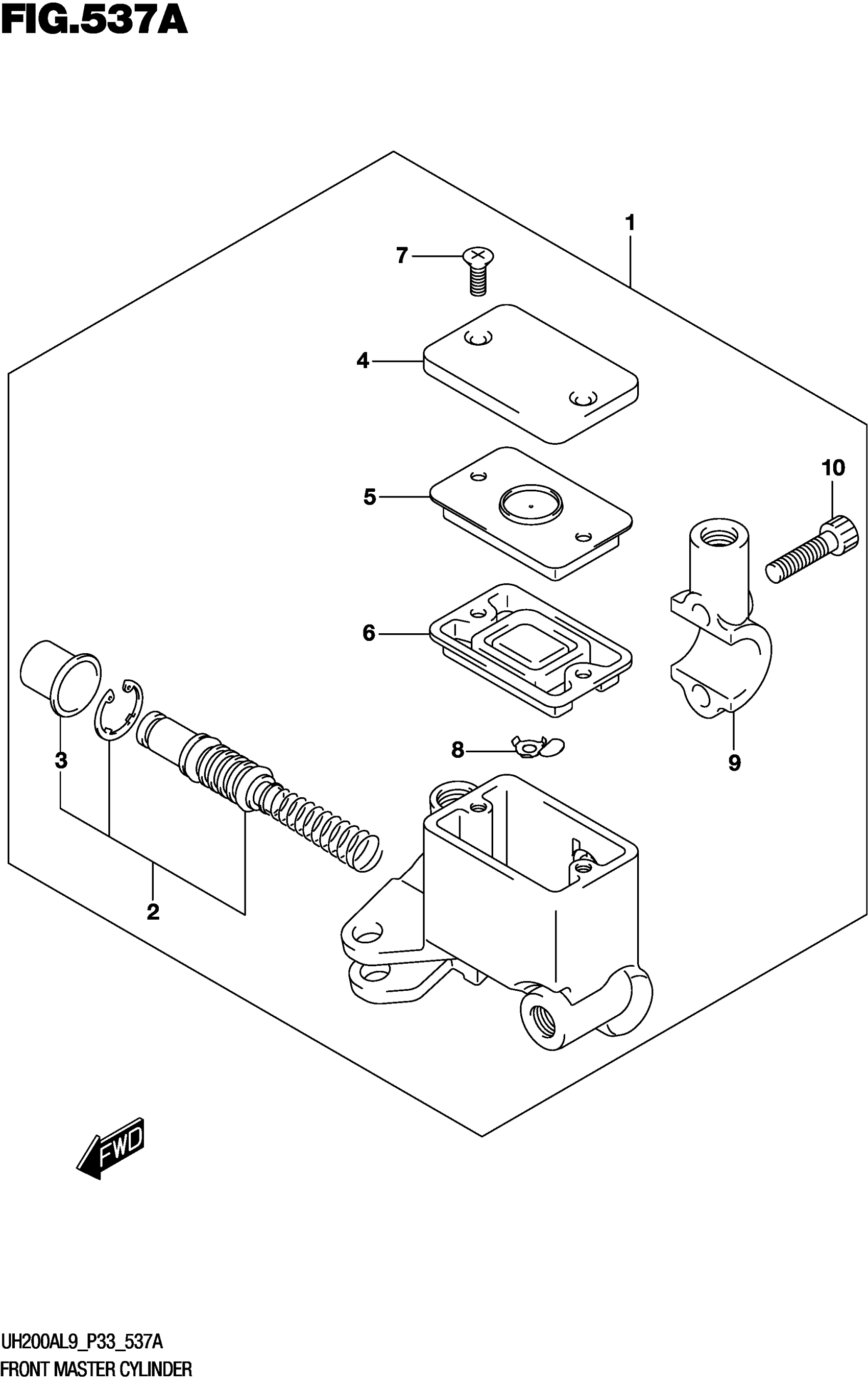 FIG.537A

1
7
4
5
10
6
3
8
9
2

FWD

UH200AL9_P33_537A
FRONT MASTER CYLINDER