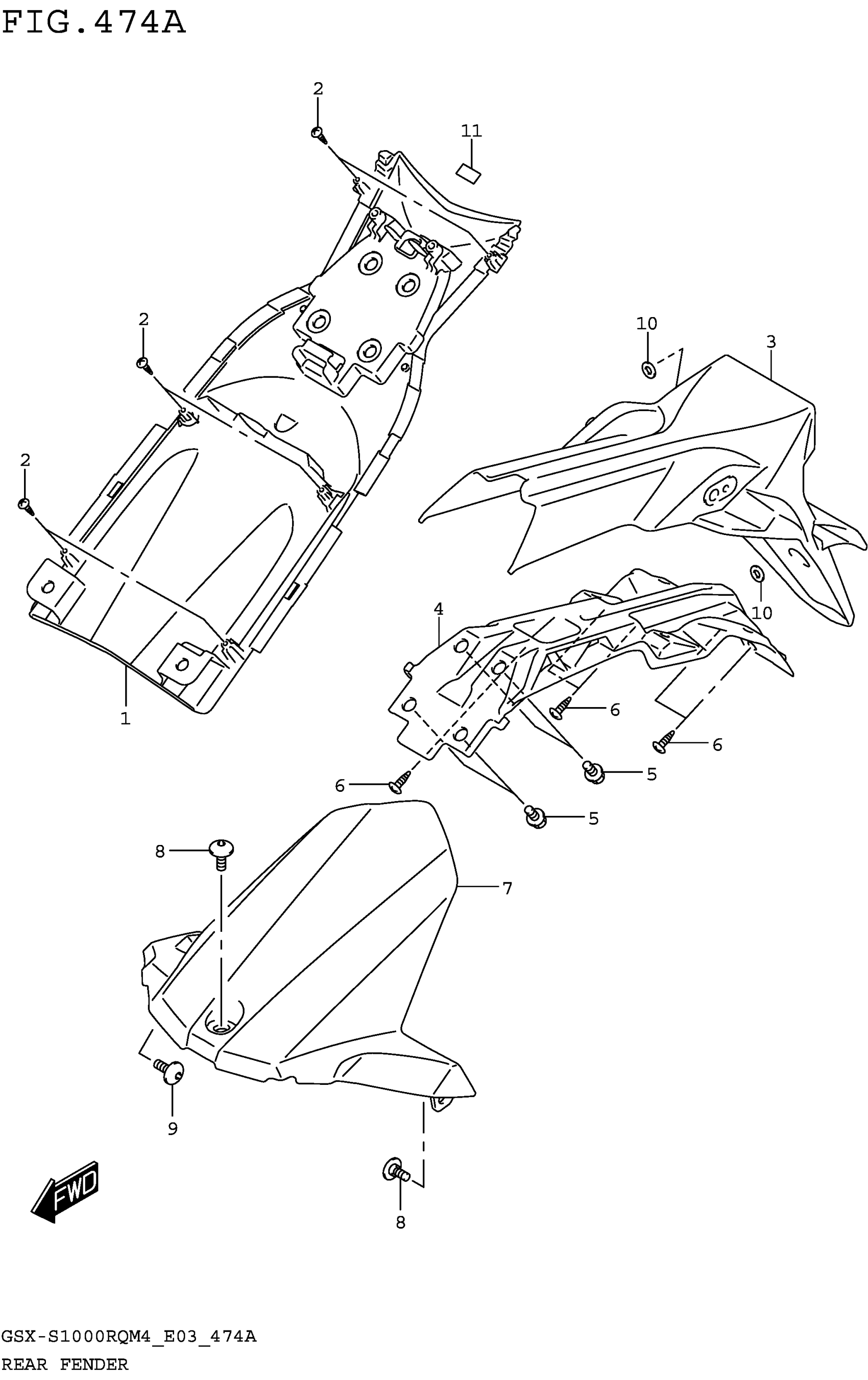 FIG.474A

2

11

2

10

3

2

10

4

1

6

6

5

6

5

8

7

9

FWD

8

GSX-S1000RQM4_E03_474A
REAR FENDER