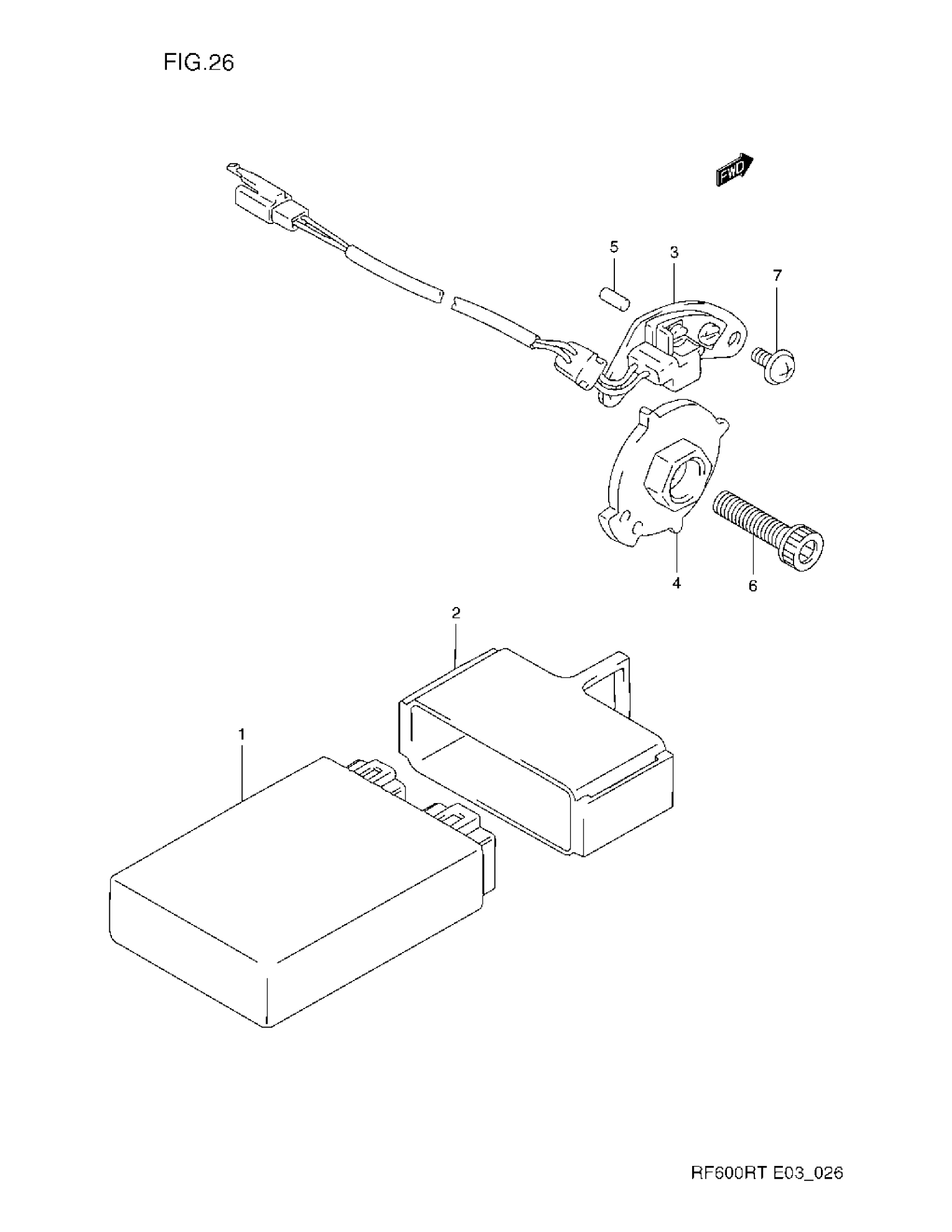 FIG.26

FWD

5
3
7
4
6
2
1

RF600RT E03_026