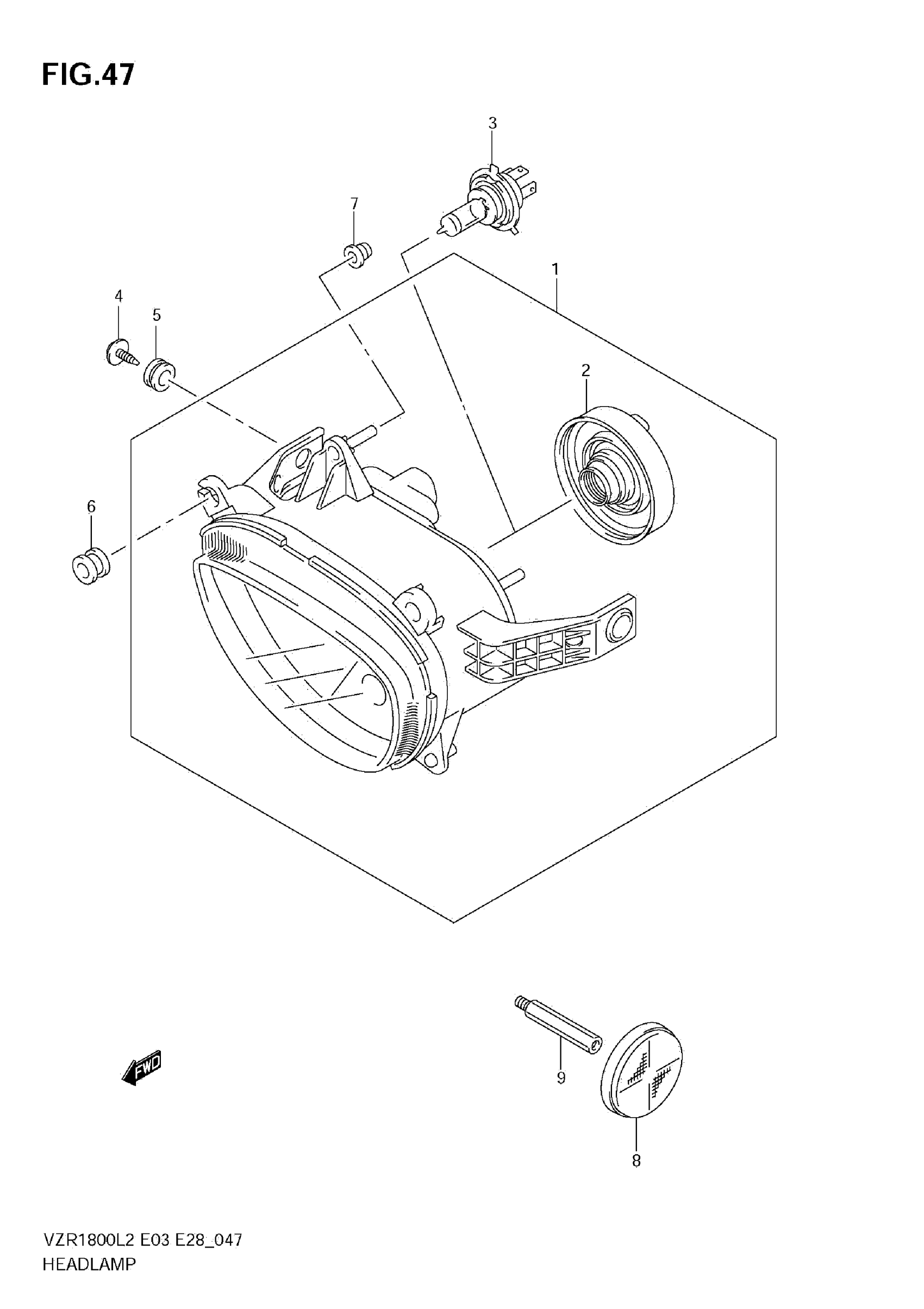 FIG.47

3

7

1

4

5

2

6

FWD

9

8

VZR1800L2 E03 E28_047
HEADLAMP