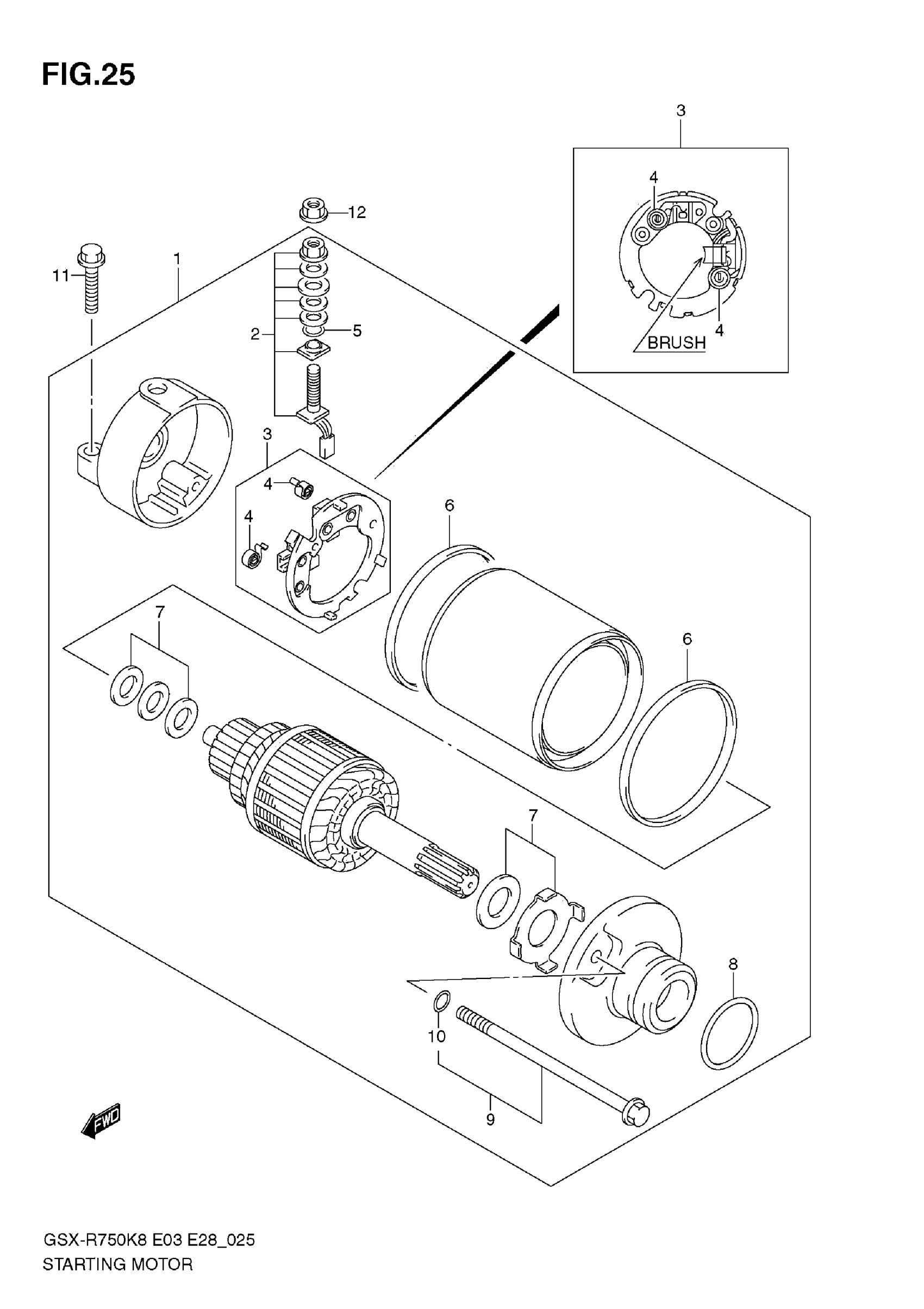 FIG.25

3

4

4

BRUSH

12

11

1

2

5

3

4

4

6

6

7

7

8

10

9

FWD

GSX-R750K8 E03 E28_025
STARTING MOTOR