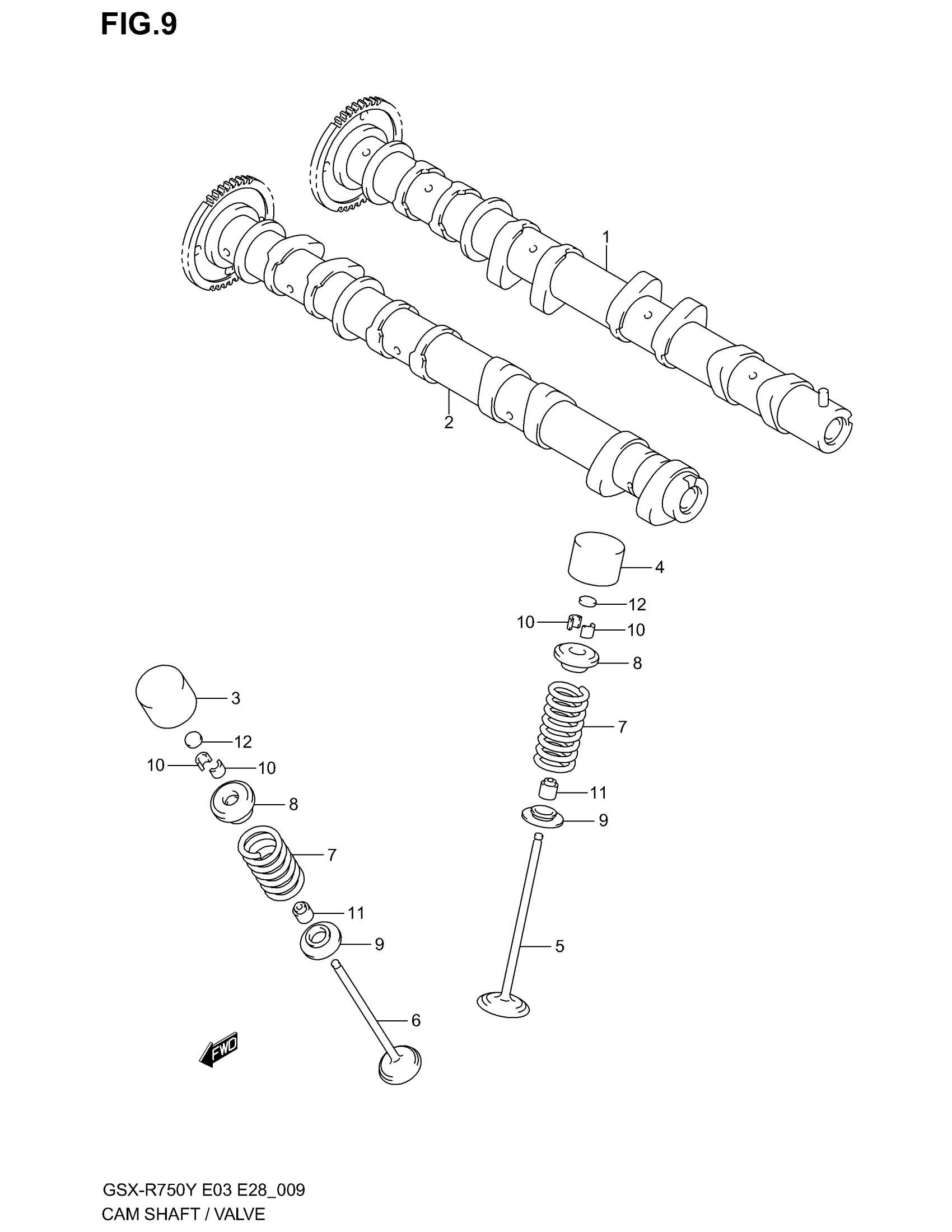 FIG.9

1

2

4

12

10

10

8

7

11

9

5

3

12

10

10

8

7

11

9

6

FWD

GSX-R750Y E03 E28_009
CAM SHAFT / VALVE