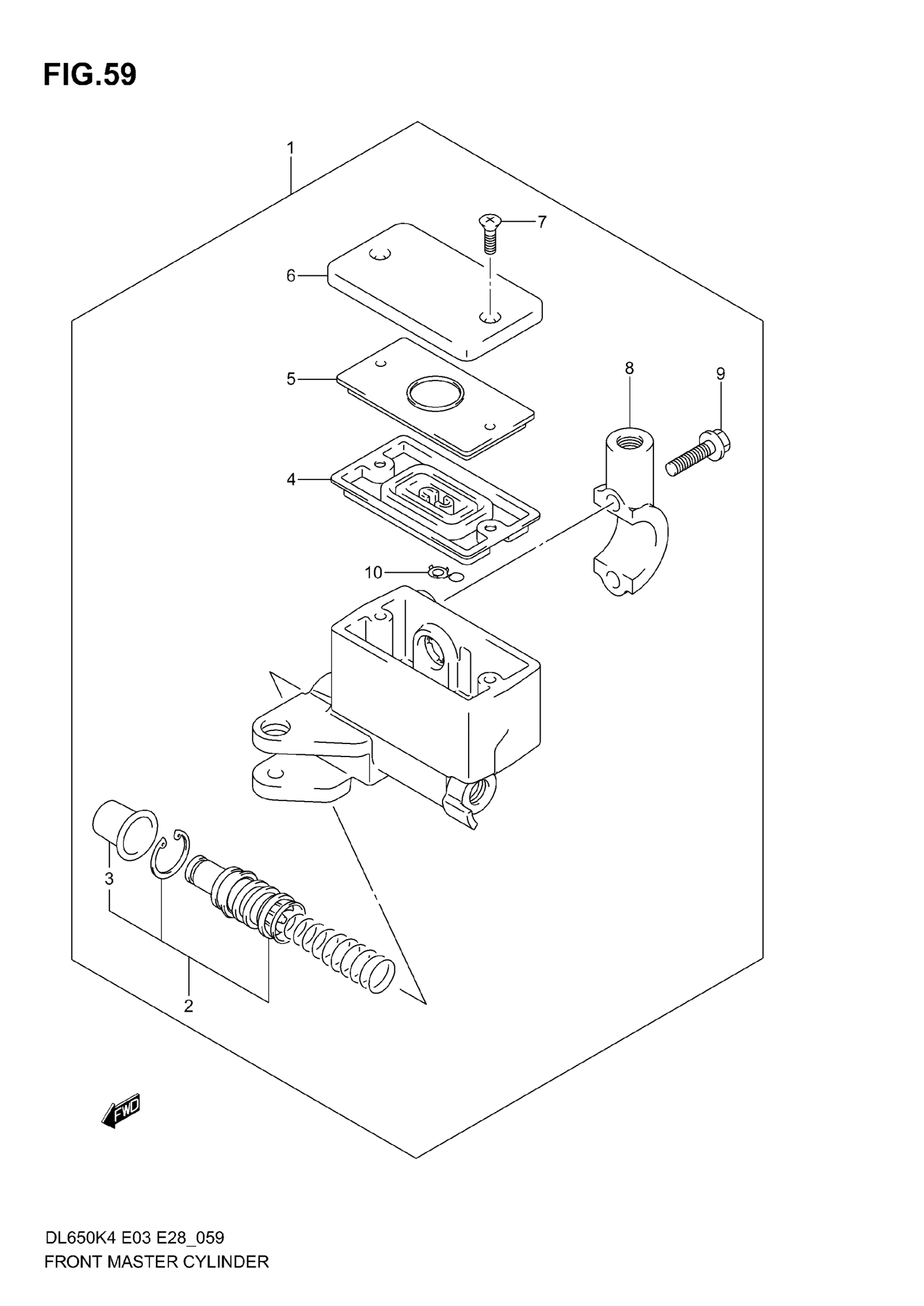 FIG.59

1
7
6
5
8
9
4
10
3
2
FWD

DL650K4 E03 E28_059
FRONT MASTER CYLINDER