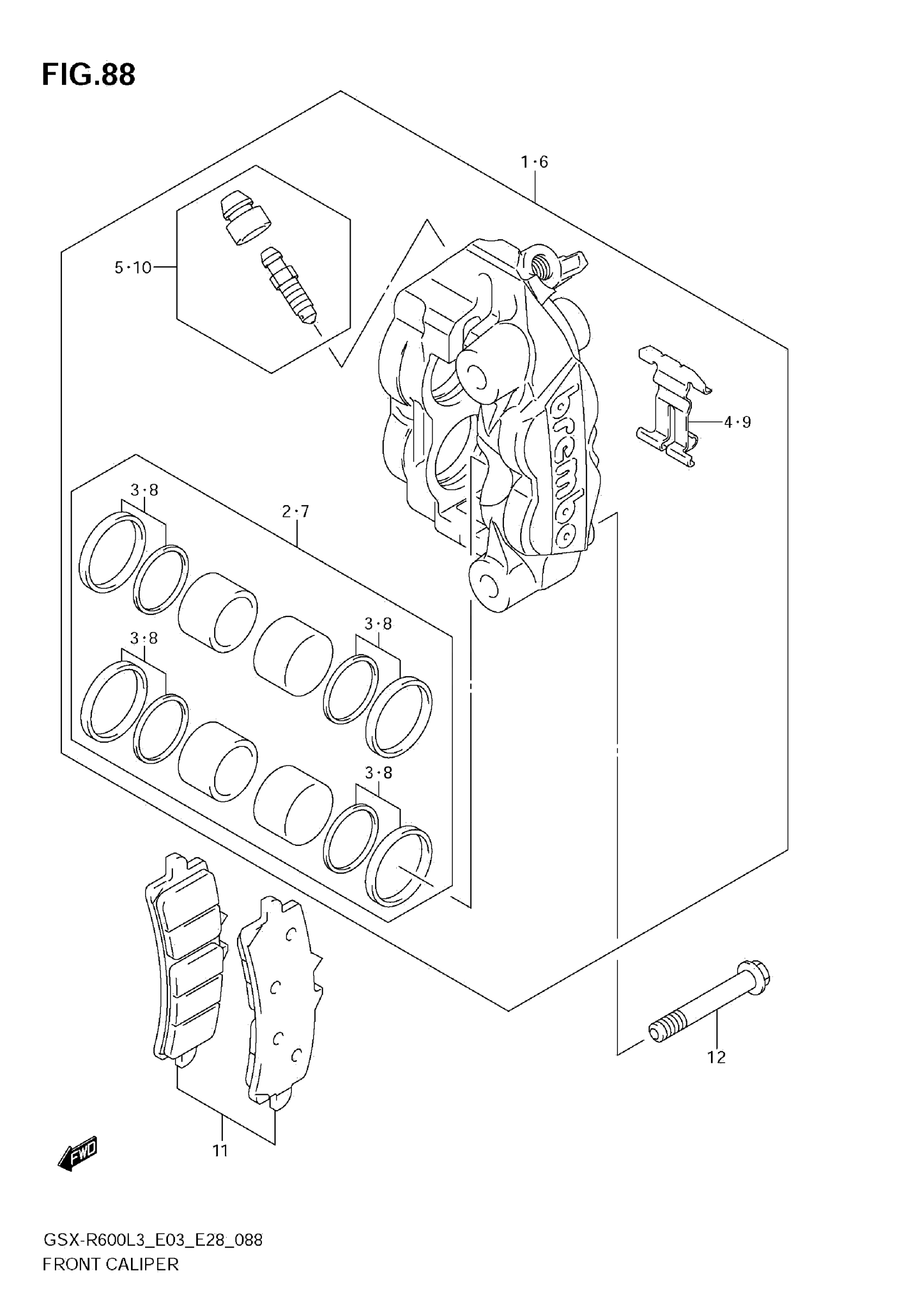 FIG.88

1·6

5·10

brembo

4·9

3·8

2·7

3·8

3·8

3·8

12

11

FWD

GSX-R600L3_E03_E28_088
FRONT CALIPER