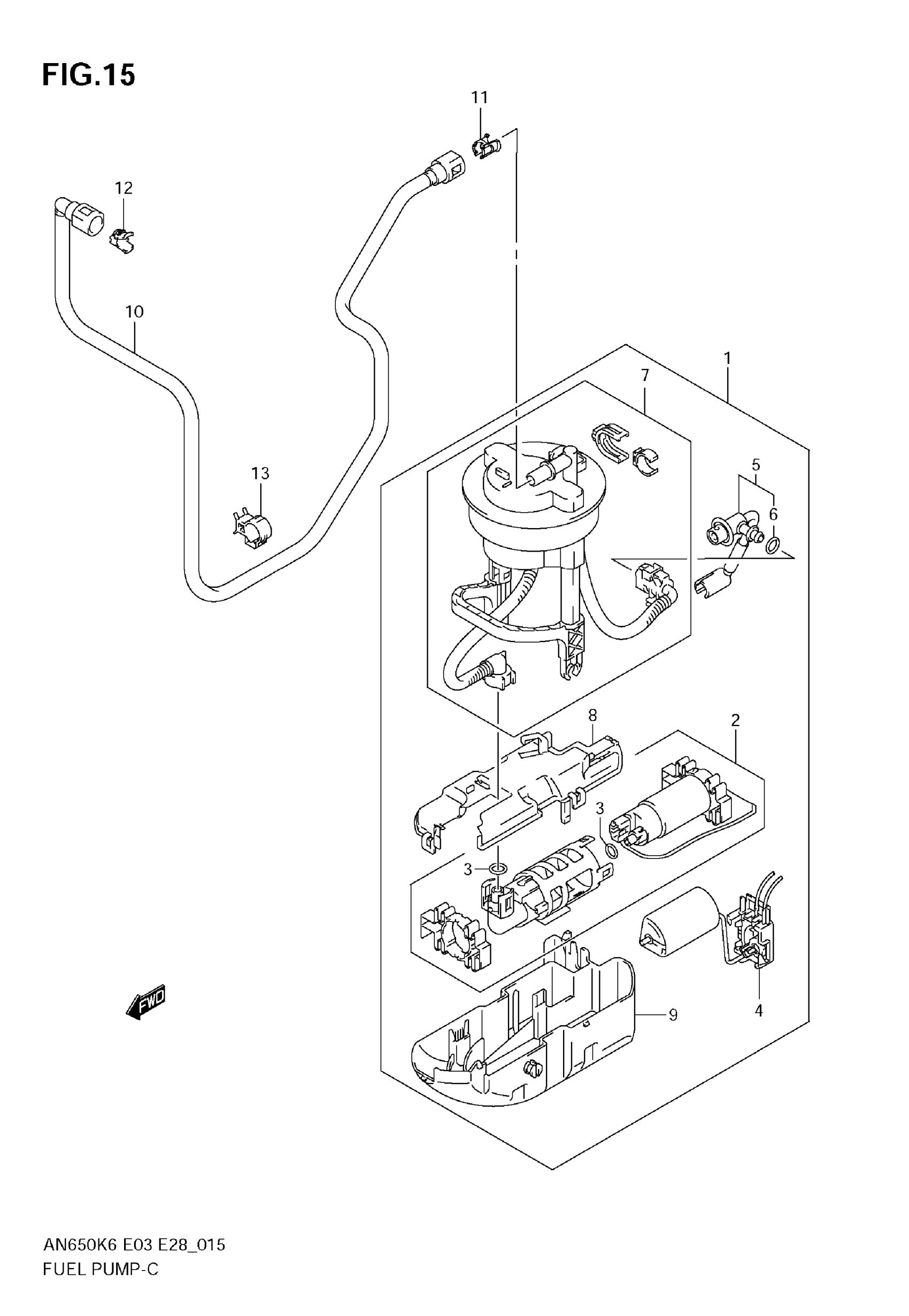 FIG.15

11
12
10
13
1
7
5
6
8
2
3
3
4
9
FWD

AN650K6 E03 E28_015
FUEL PUMP-C