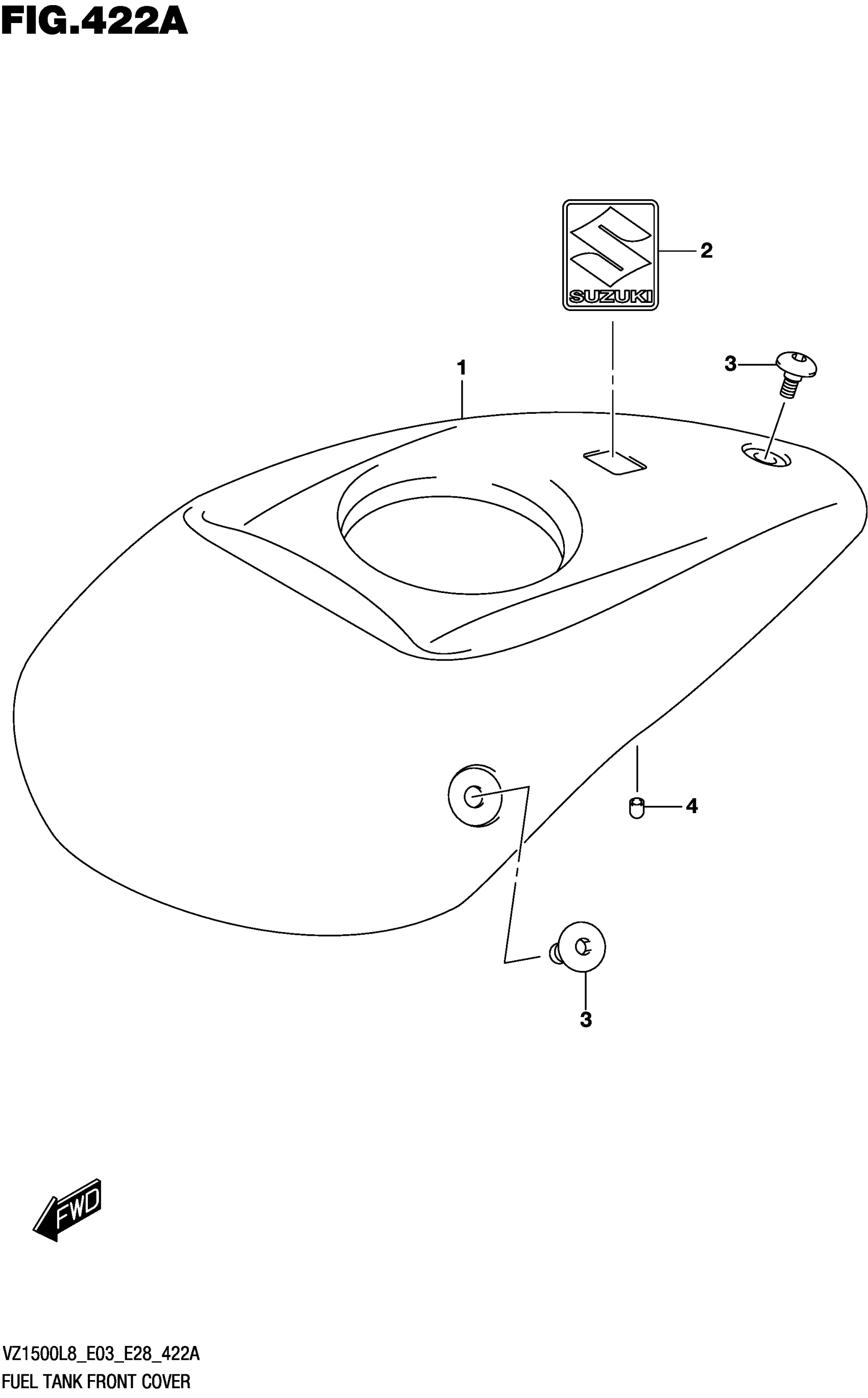 FIG.422A

SUZUKI

2

1

3

4

3

FWD

VZ1500L8_E03_E28_422A
FUEL TANK FRONT COVER