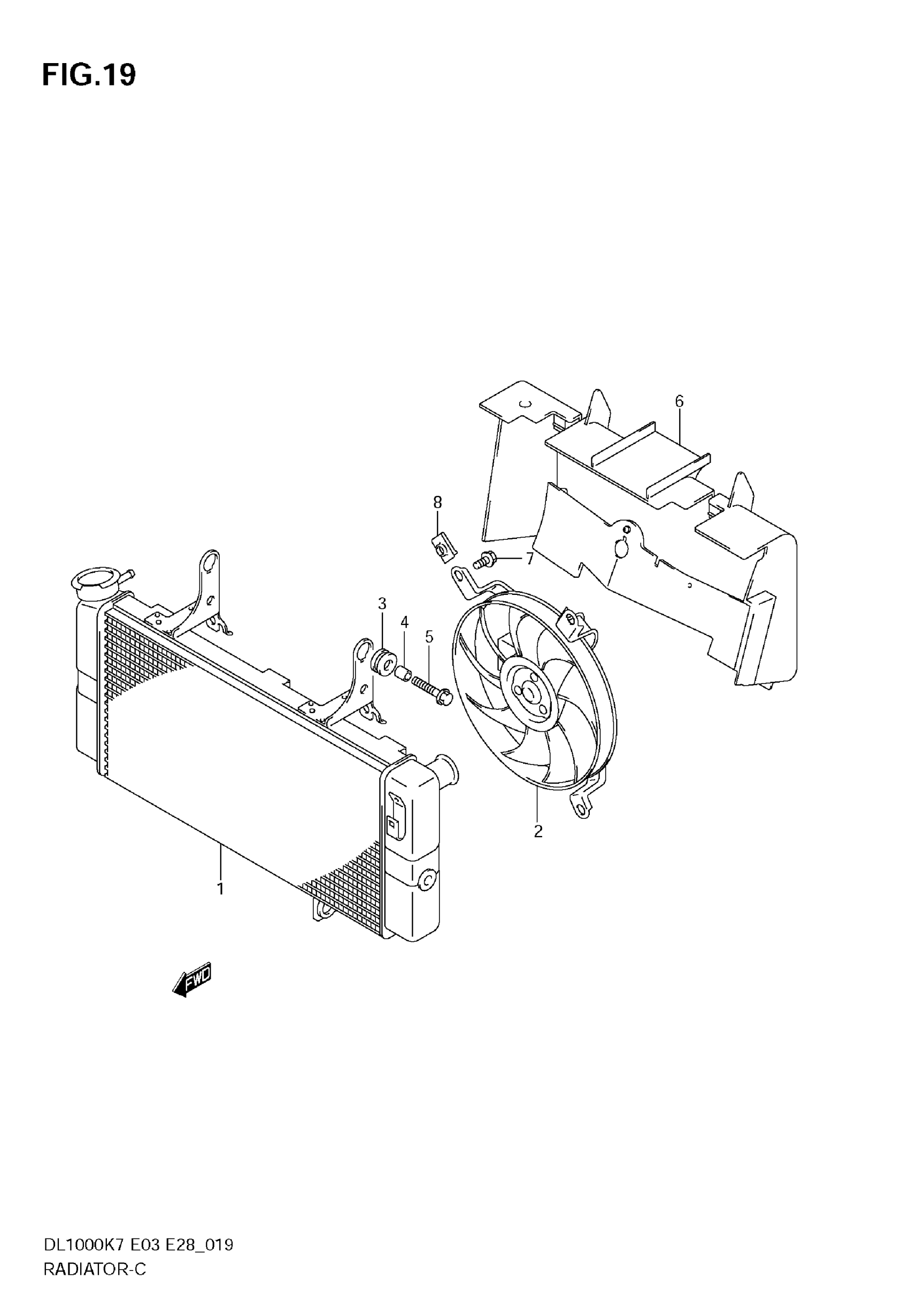 FIG.19

6

8

7

3

4

5

2

1

FWD

DL1000K7 E03 E28_019
RADIATOR-C