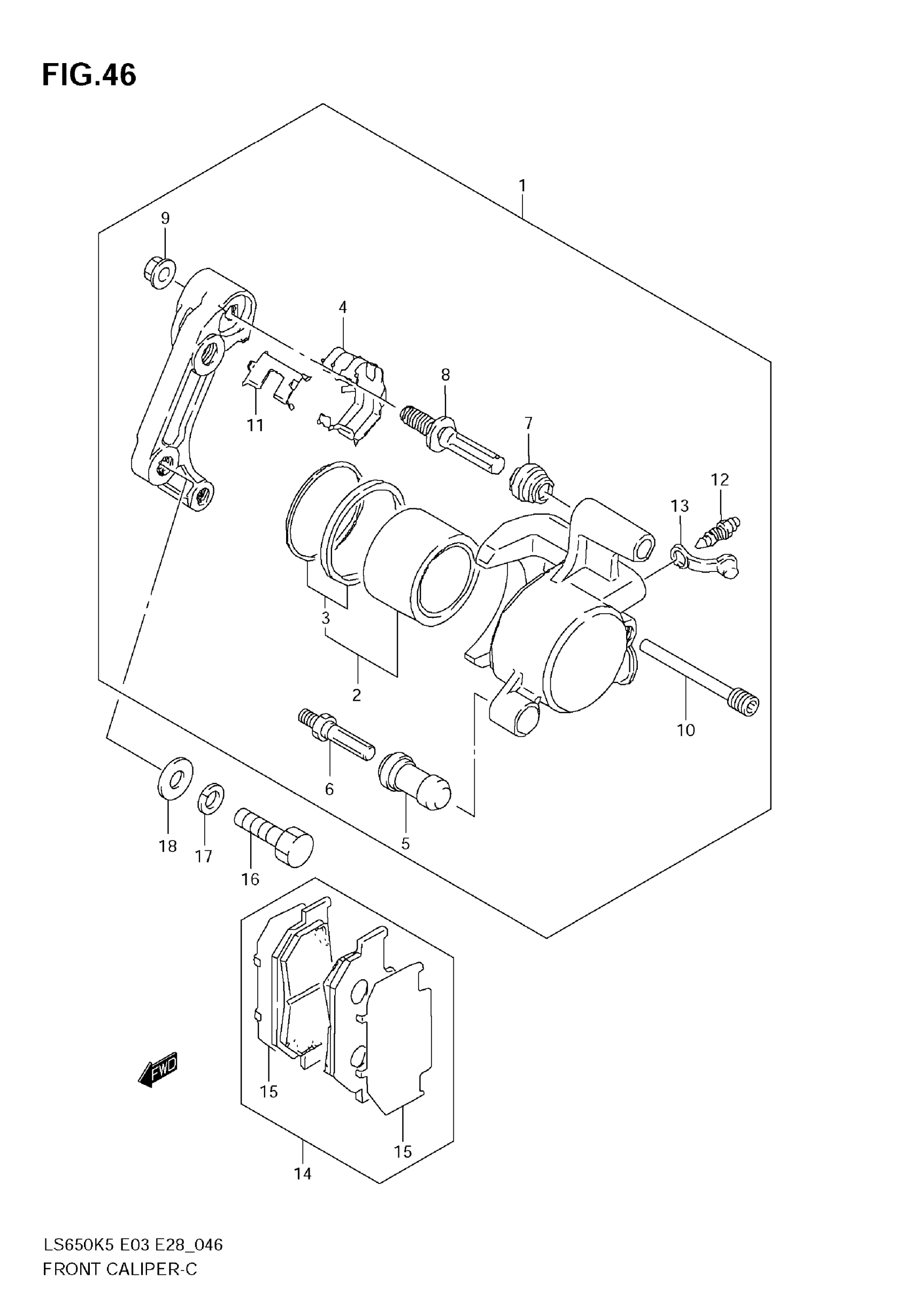 FIG.46

1
9
4
8
11
7
12
13
3
2
10
6
5
18
17
16
FWD
15
15
14

LS650K5 E03 E28_046
FRONT CALIPER-C