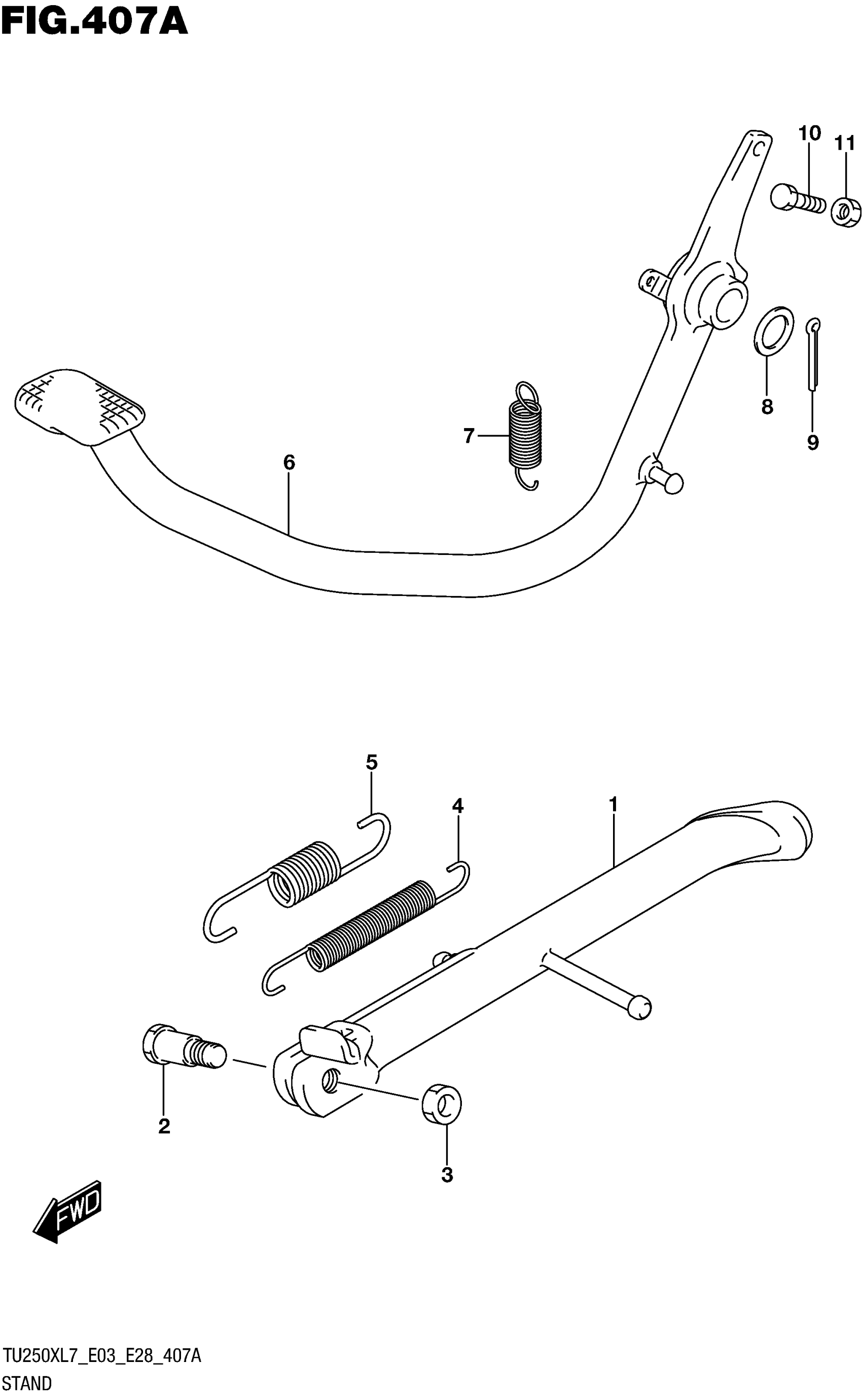 FIG.407A

10
11
8
9
7
6
5
4
1
2
3
FWD

TU250XL7_E03_E28_407A
STAND