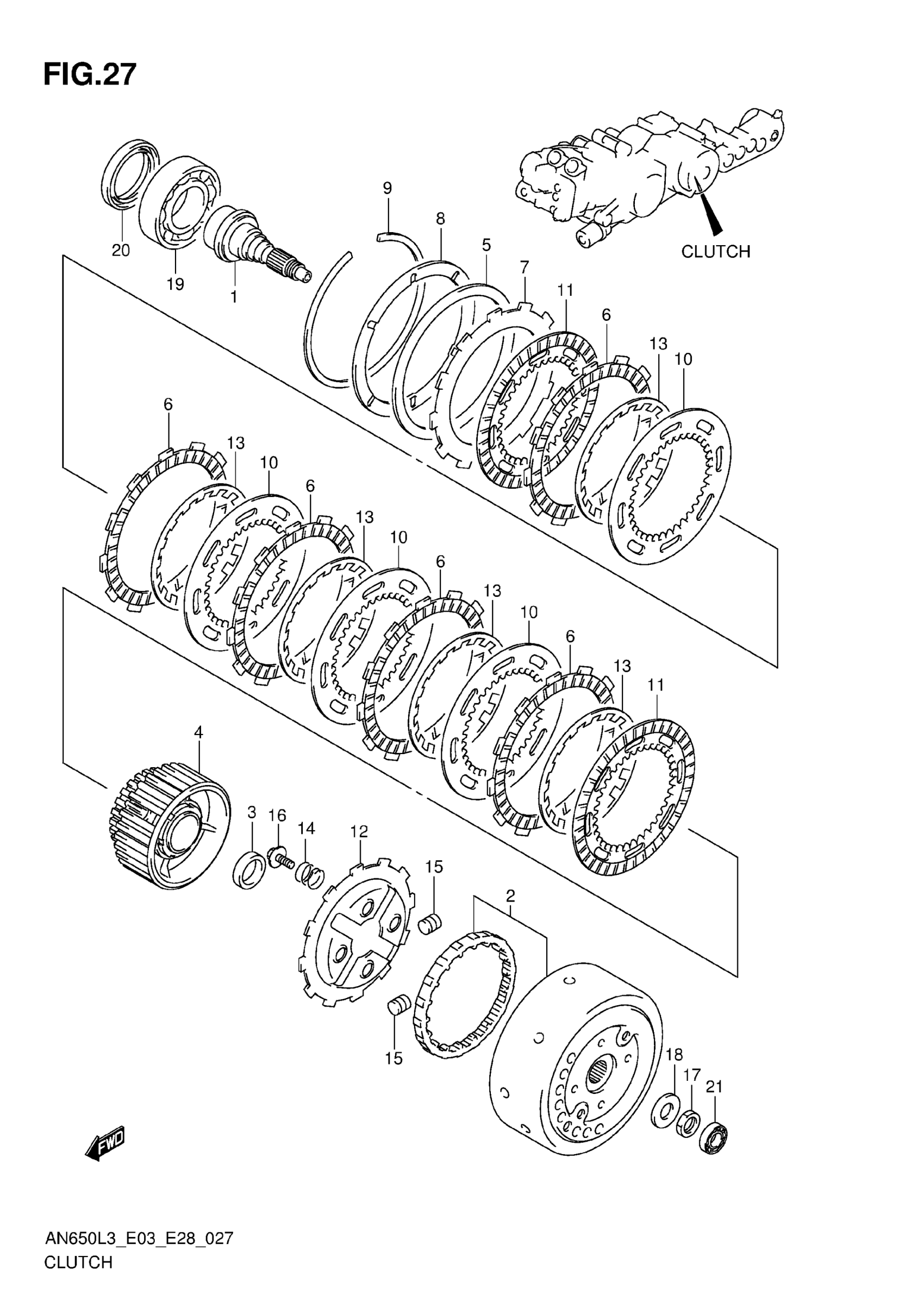 FIG.27

CLUTCH

9
8
5
7
11
6
13
10
20
19
1

6
13
10
6
13
10
6
13
10
6
13
11

4
3
16
14
12
15
2
15
18
17
21

FWD

AN650L3_E03_E28_027
CLUTCH