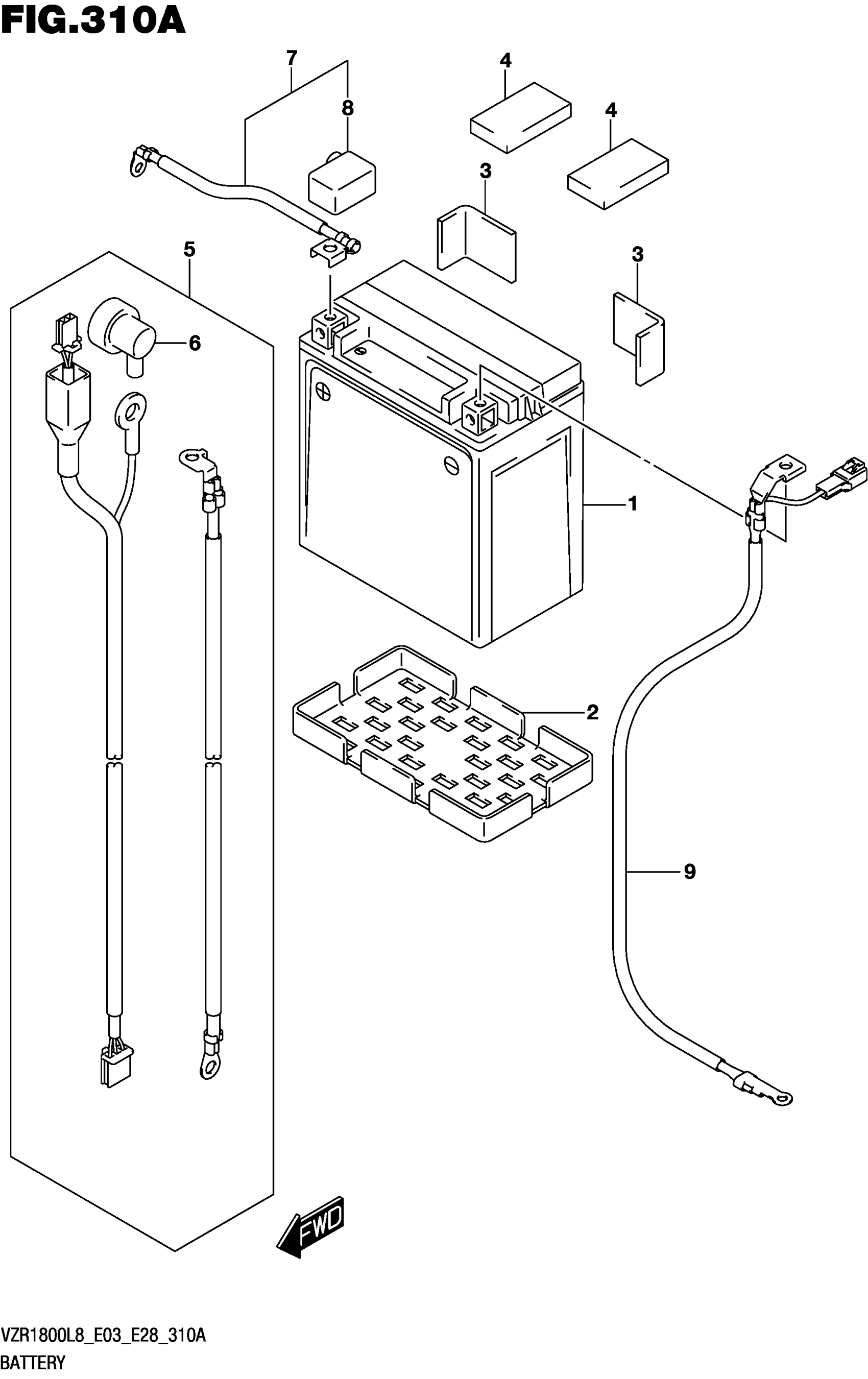 FIG.310A

7
8
4
4
3
3
5
6
1
2
9

FWD

VZR1800L8_E03_E28_310A
BATTERY