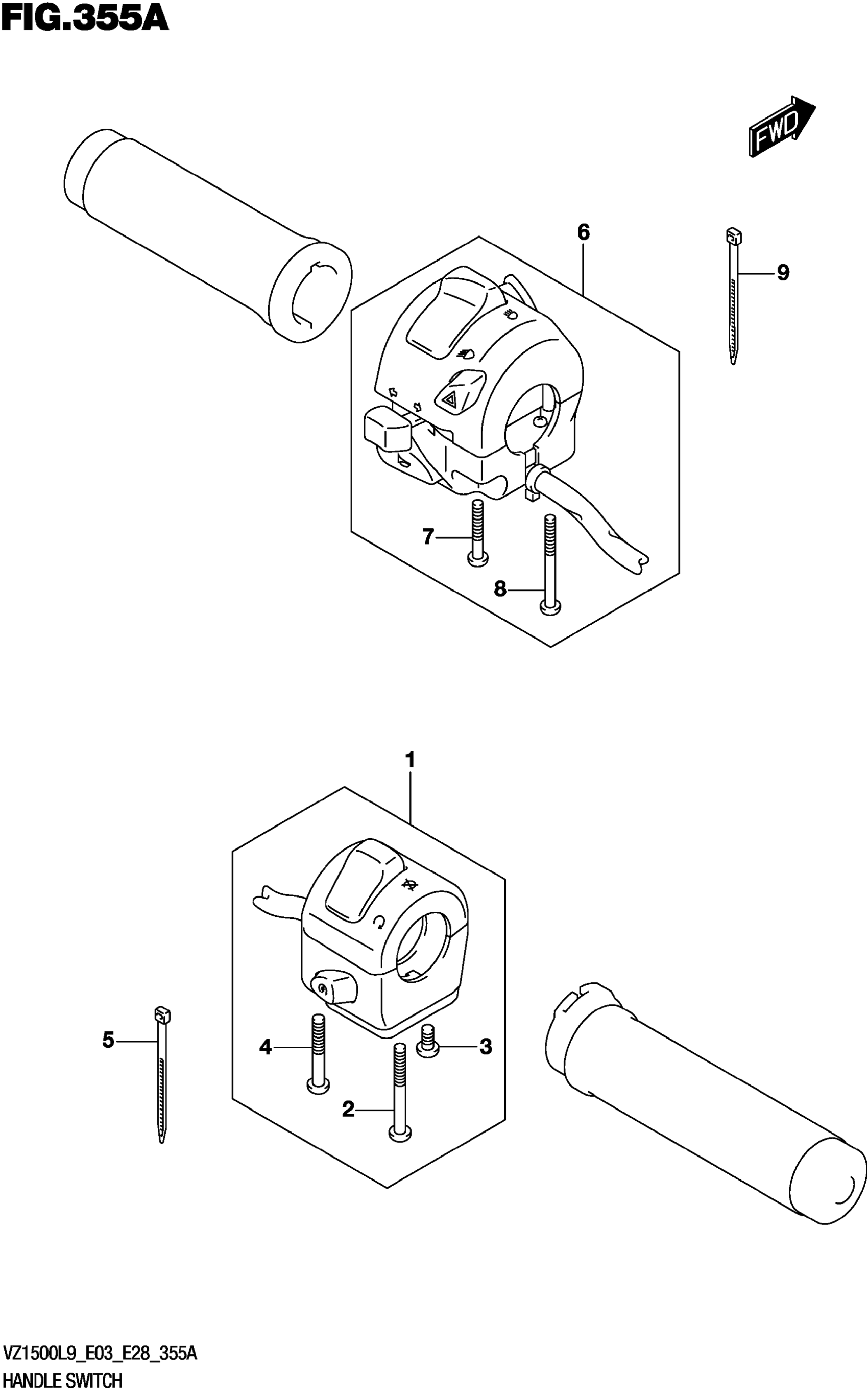 FIG.355A

FWD

6

9

7

8

1

5

4

3

2

VZ1500L9_E03_E28_355A
HANDLE SWITCH