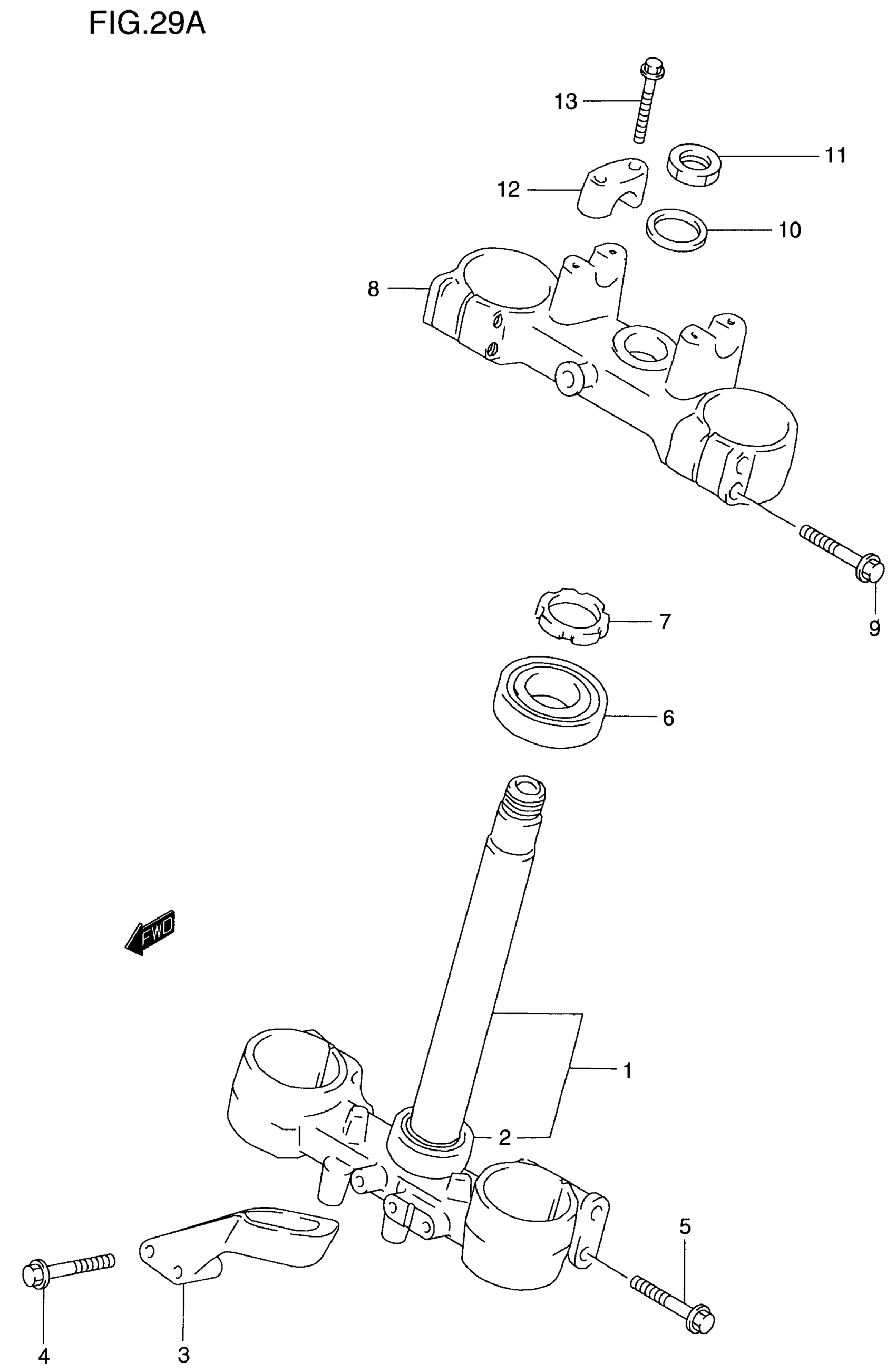 FIG.29A

13
11
12
10
8
9
7
6
FWD
1
2
5
4
3